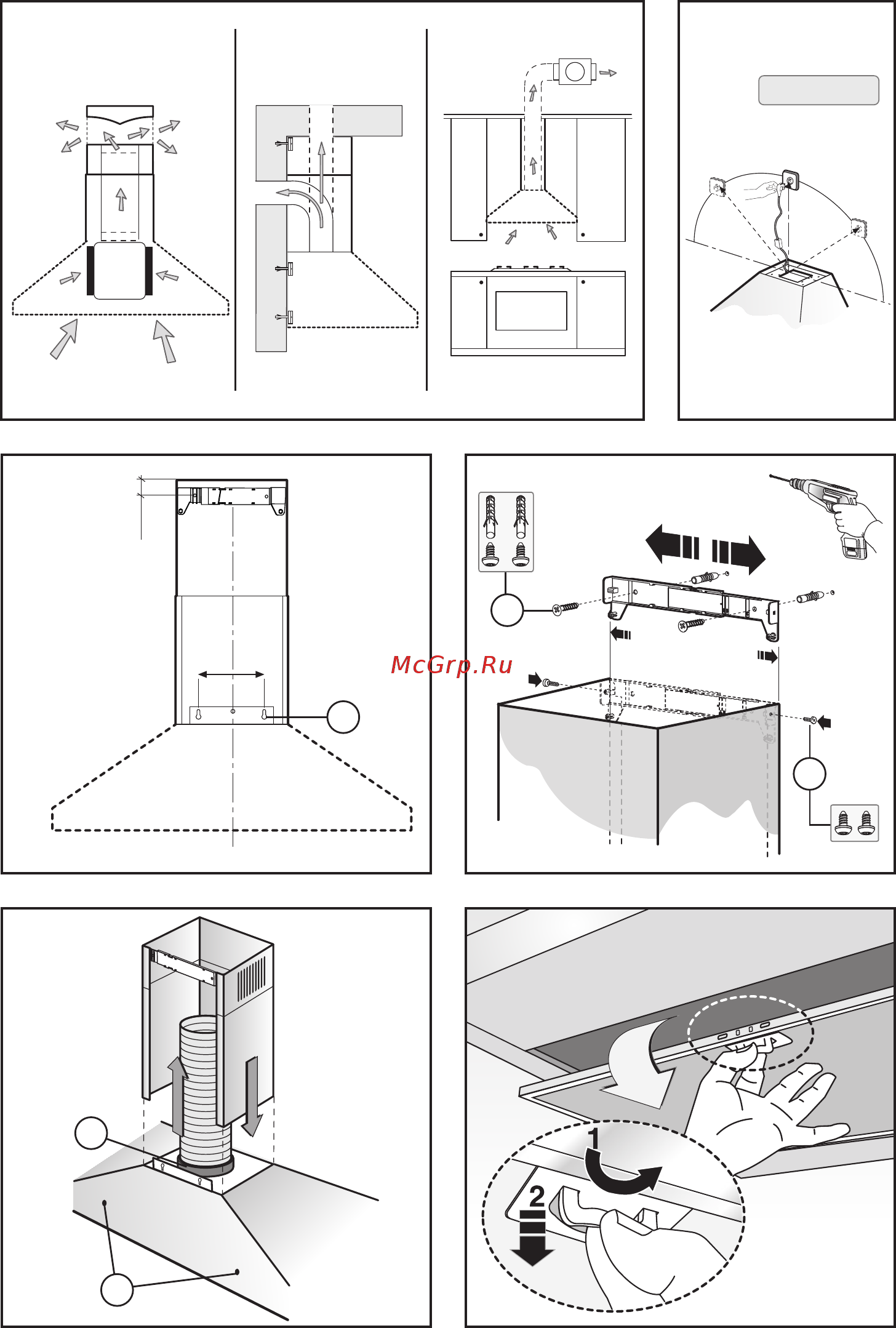 McGrp.Ru

1

2