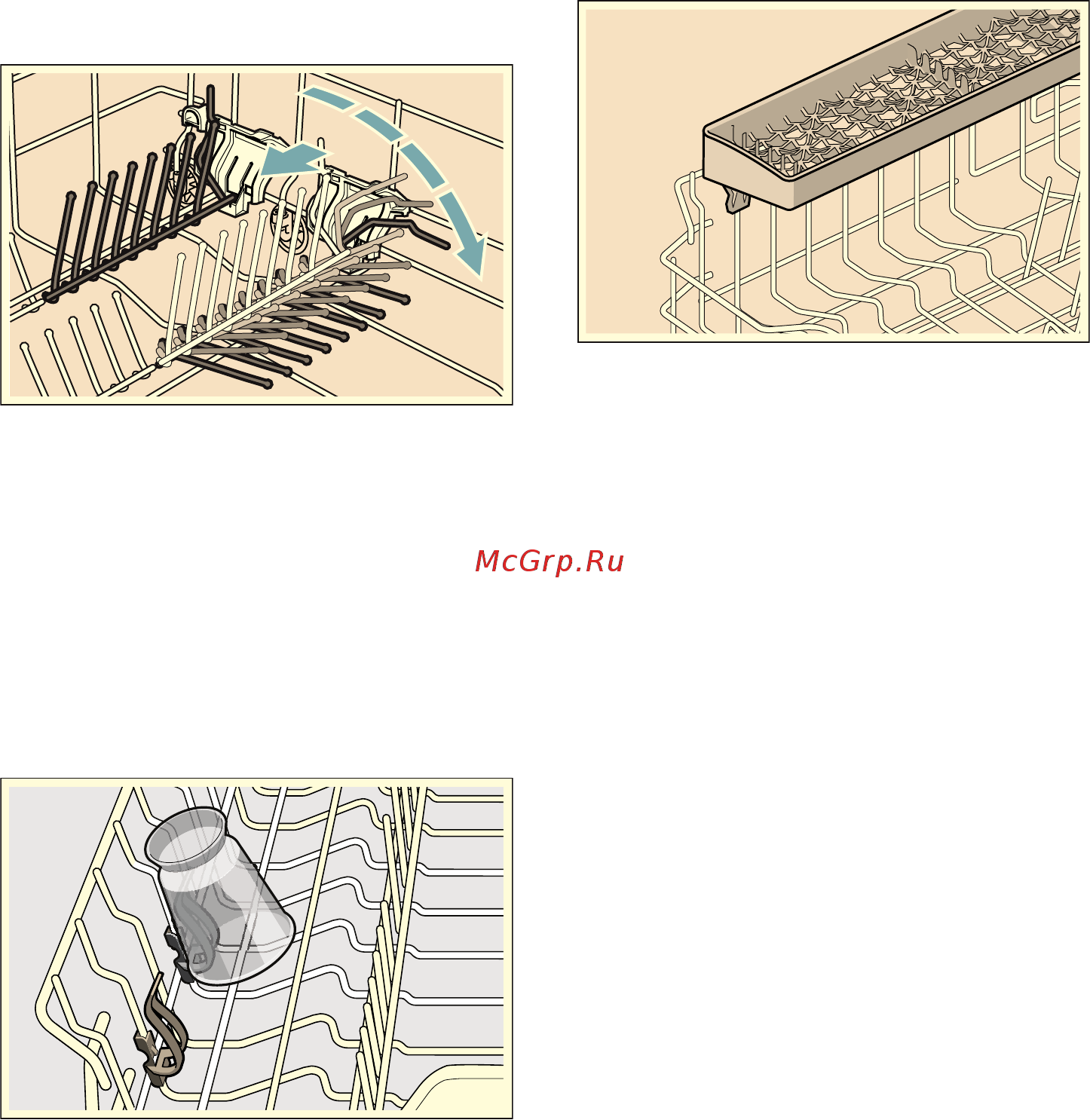 McGrp.Ru