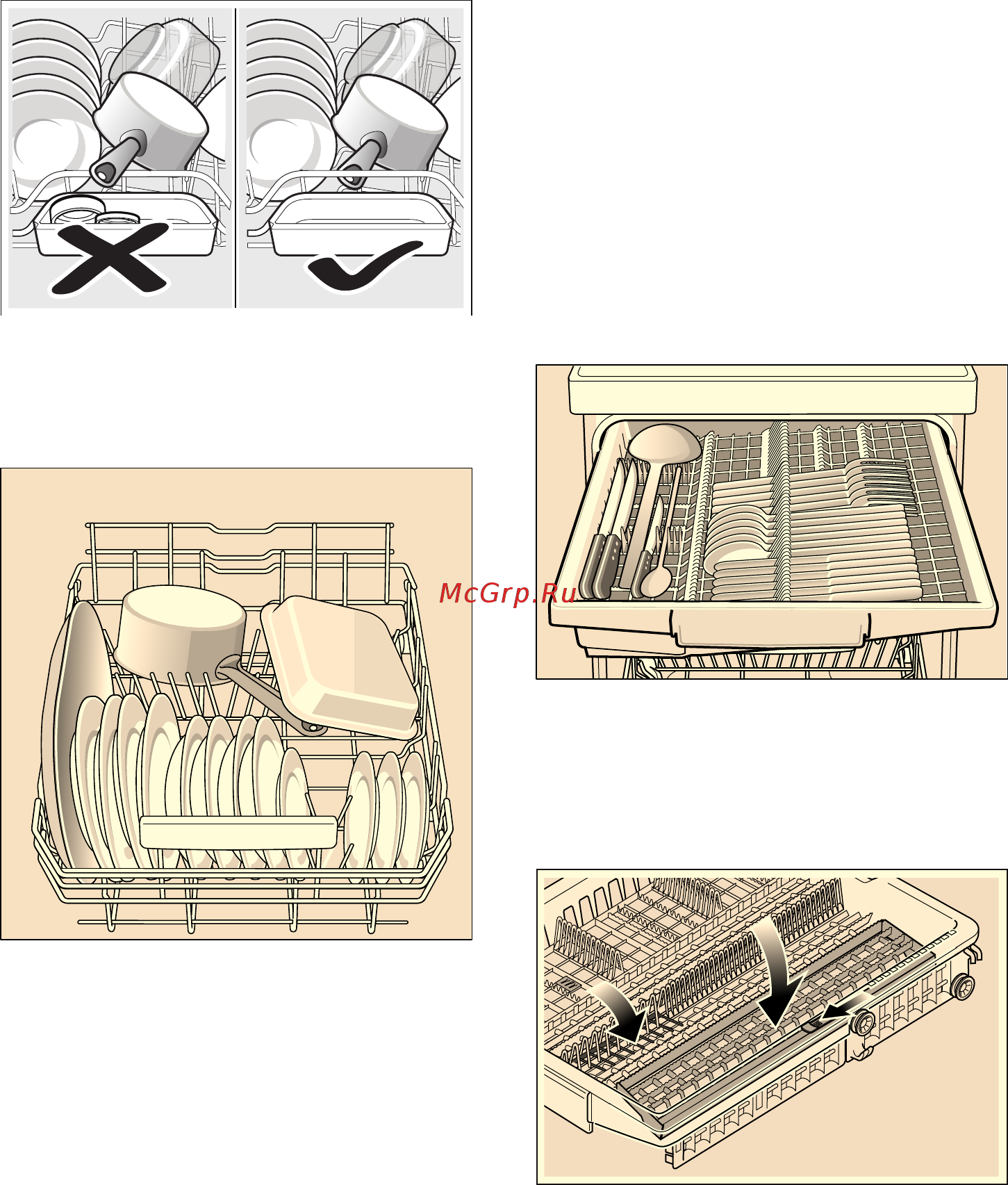 McGrp.Ru