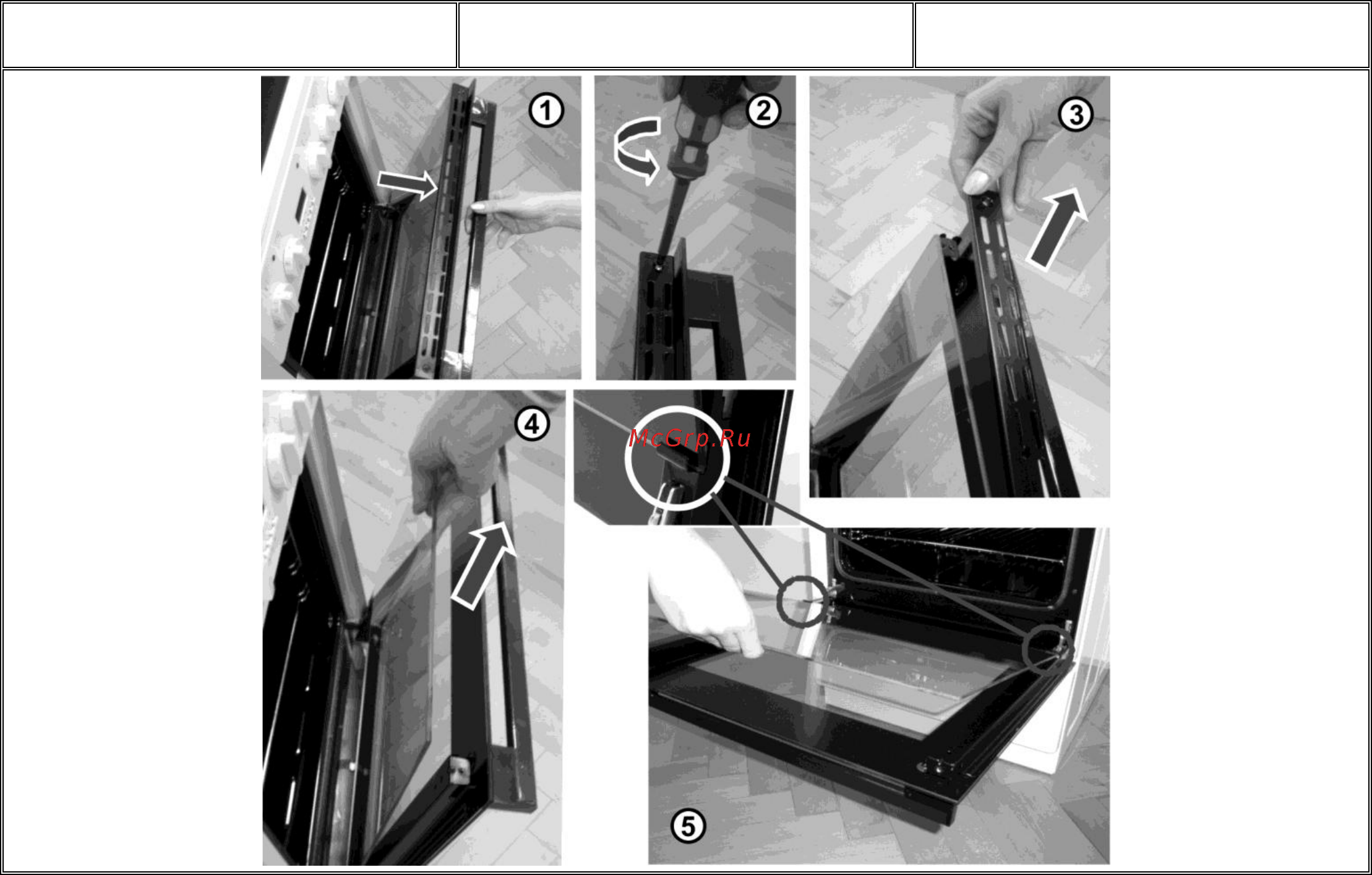 1

2

3

4

McGrp.Ru

5