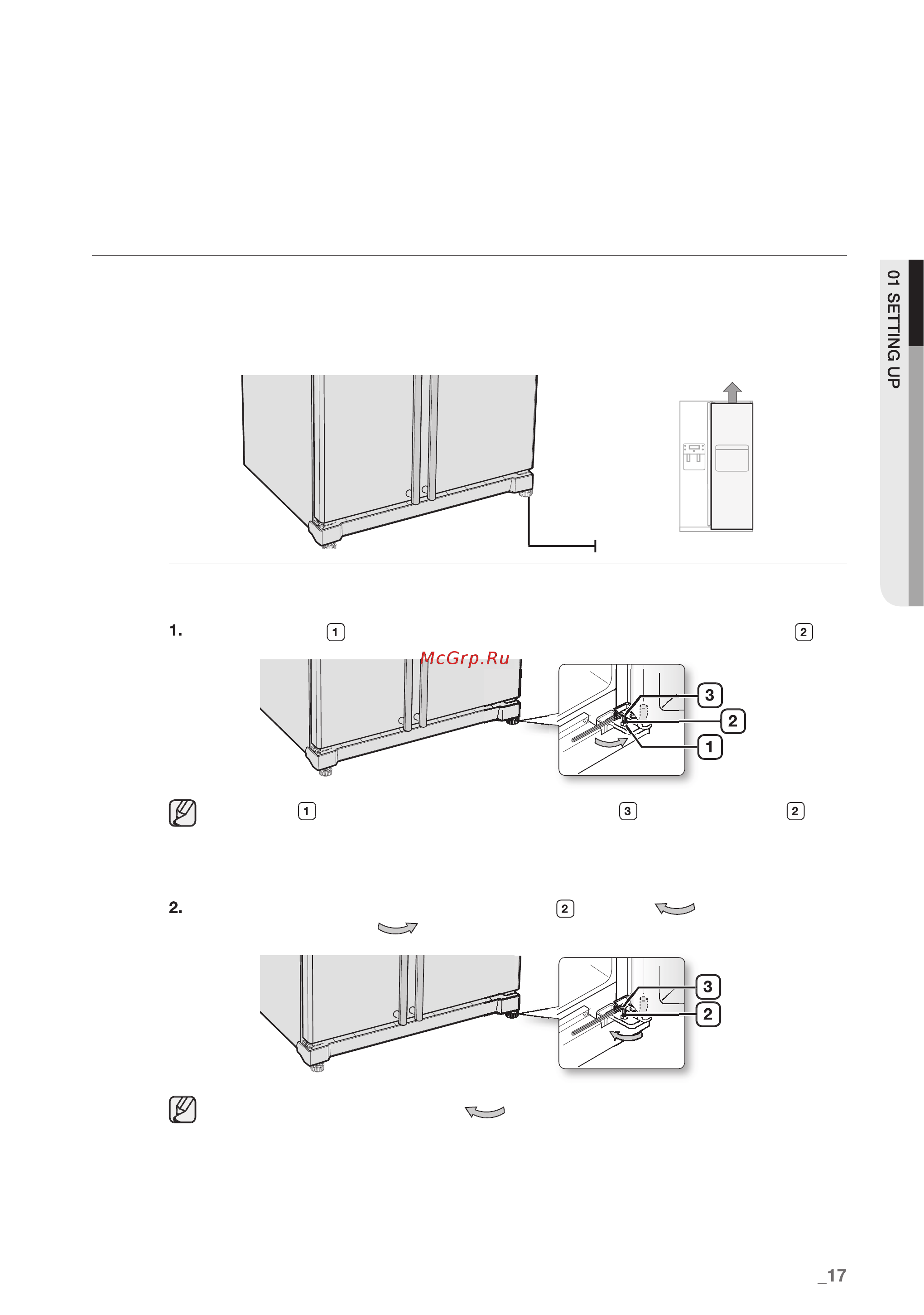 01 SETTING UP

1. 1 2

McGrp.Ru

3
2
1

1 3 2

2. 2

3
2

_17