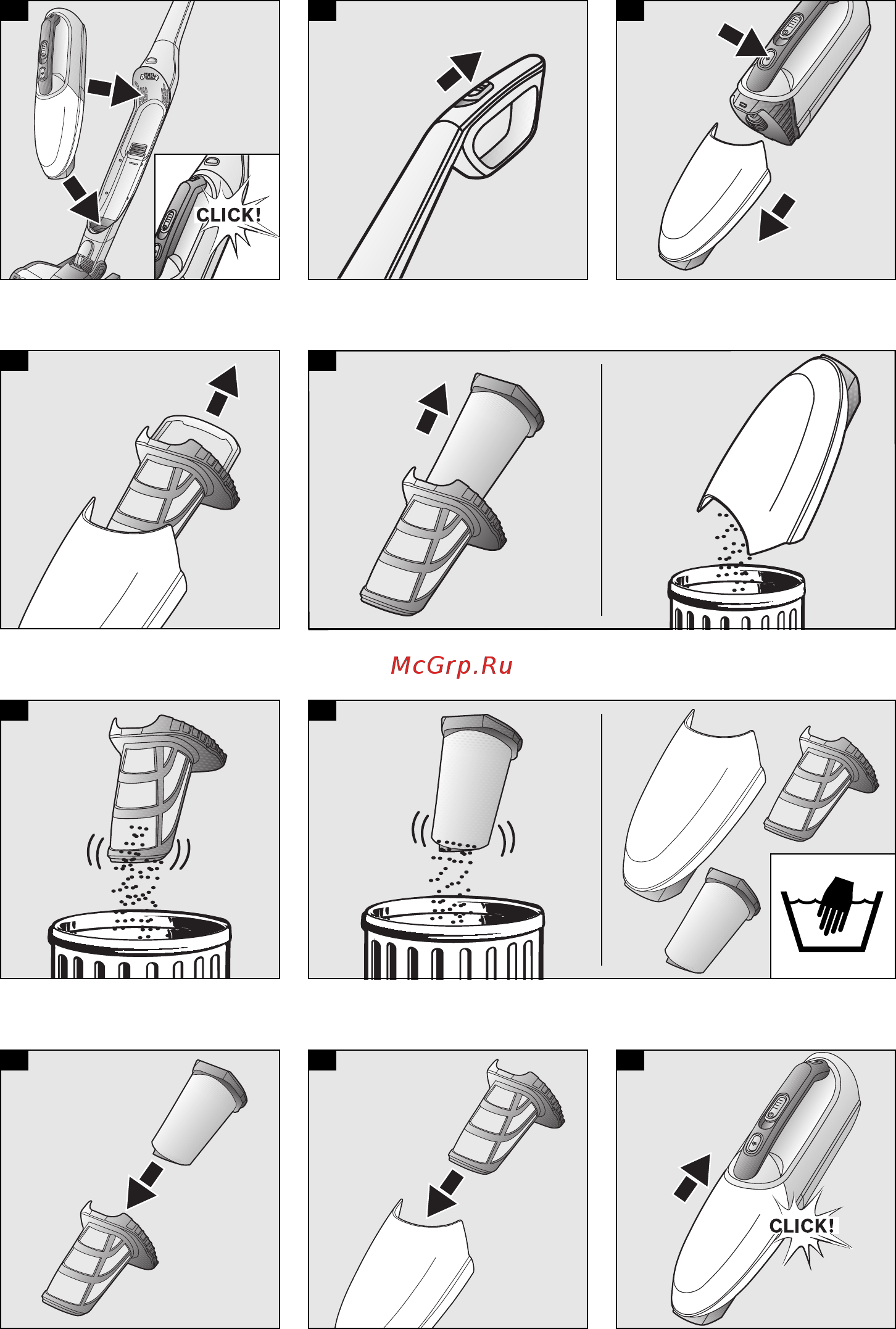 CLICK!

McGrp.Ru

CLICK!