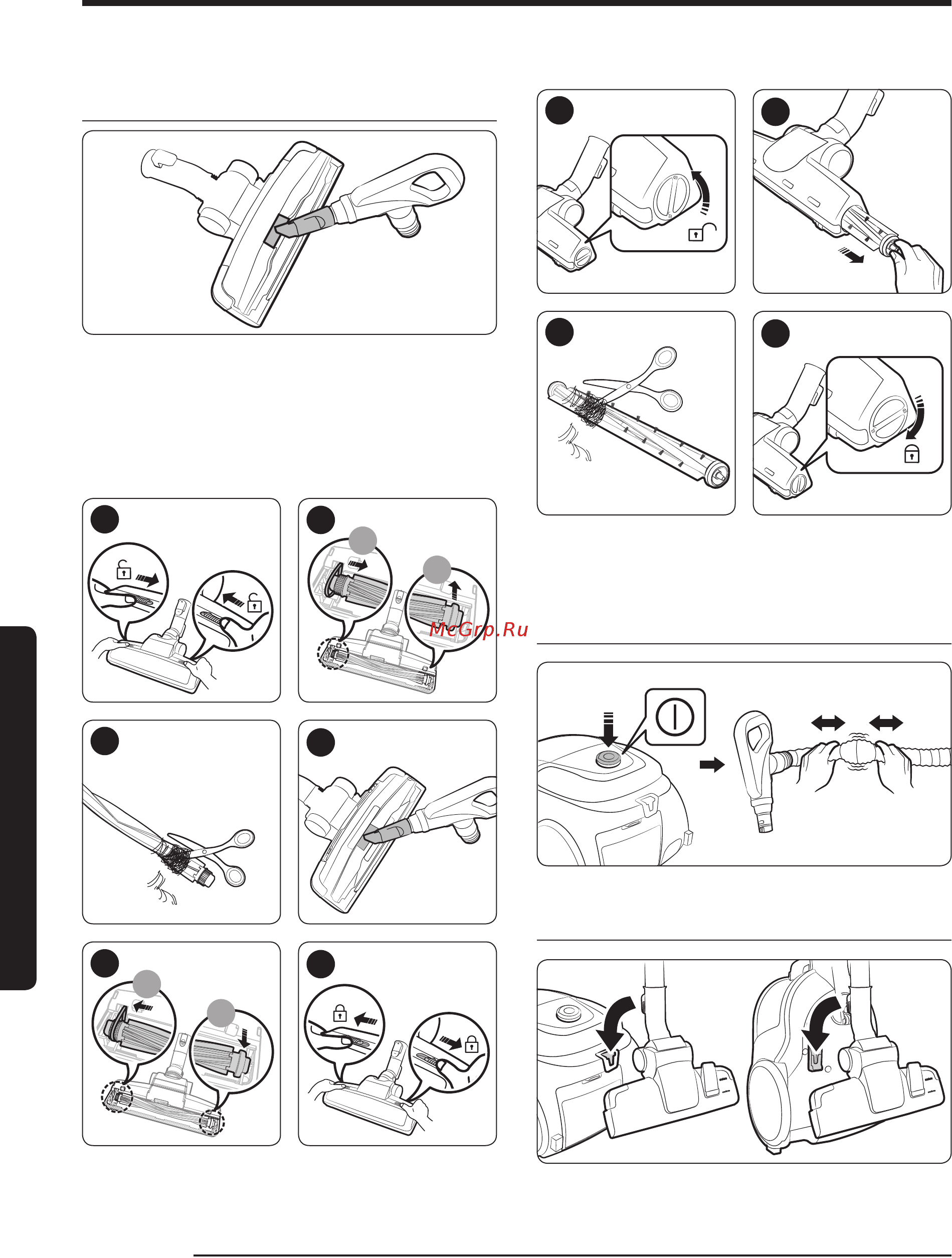 McGrp.Ru