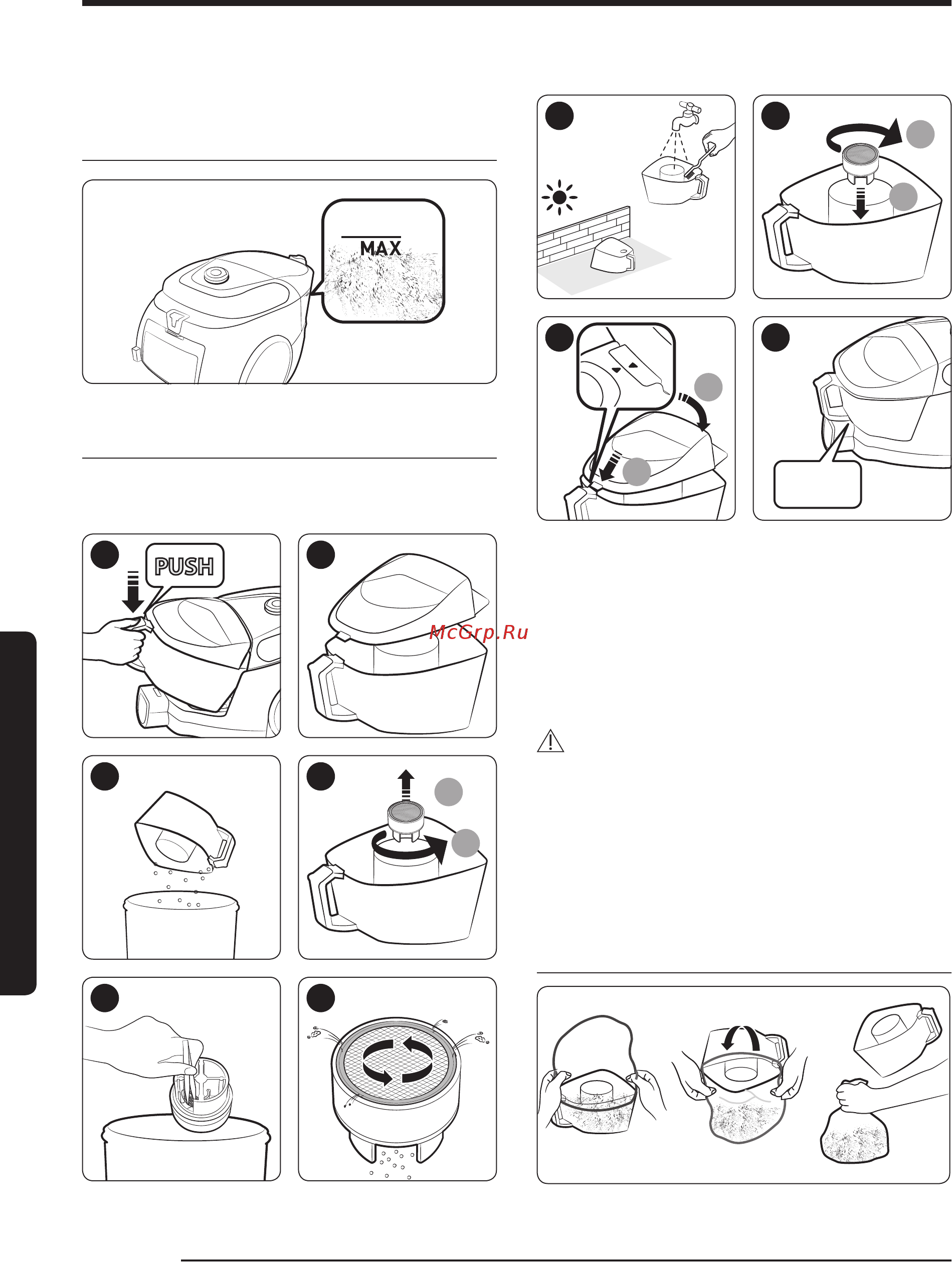 MAX

PUSH

McGrp.Ru