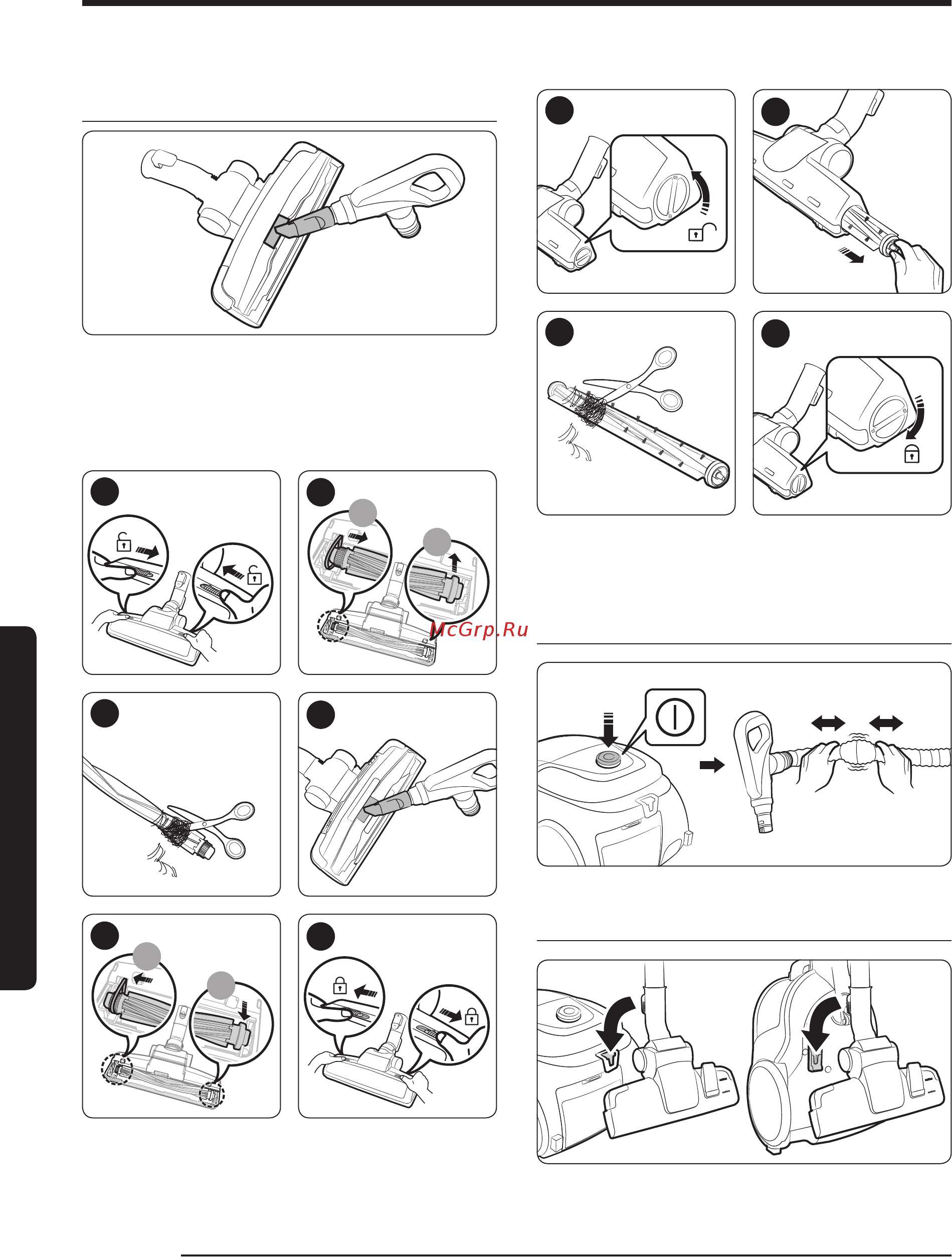 McGrp.Ru