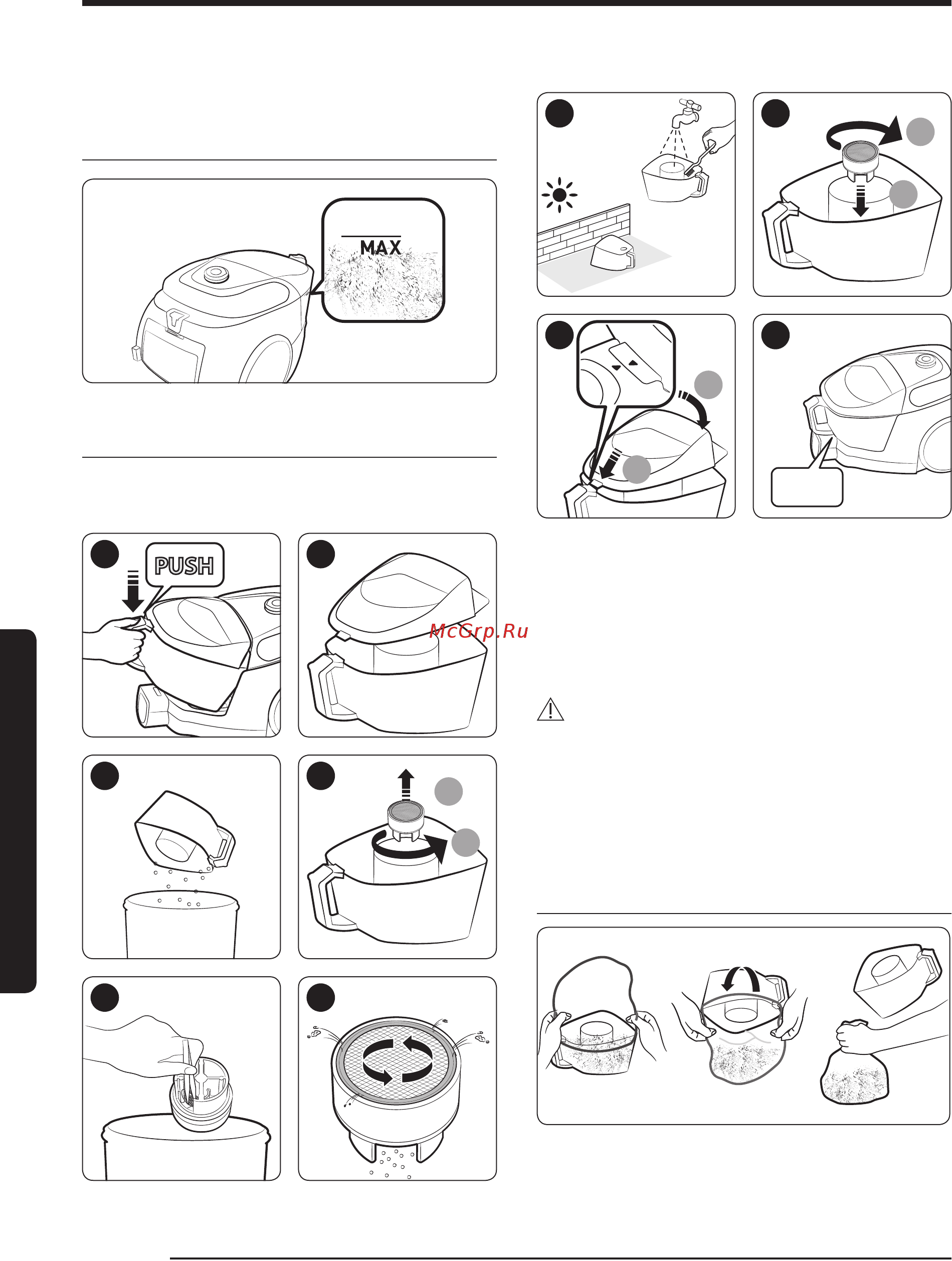 MAX

PUSH

McGrp.Ru