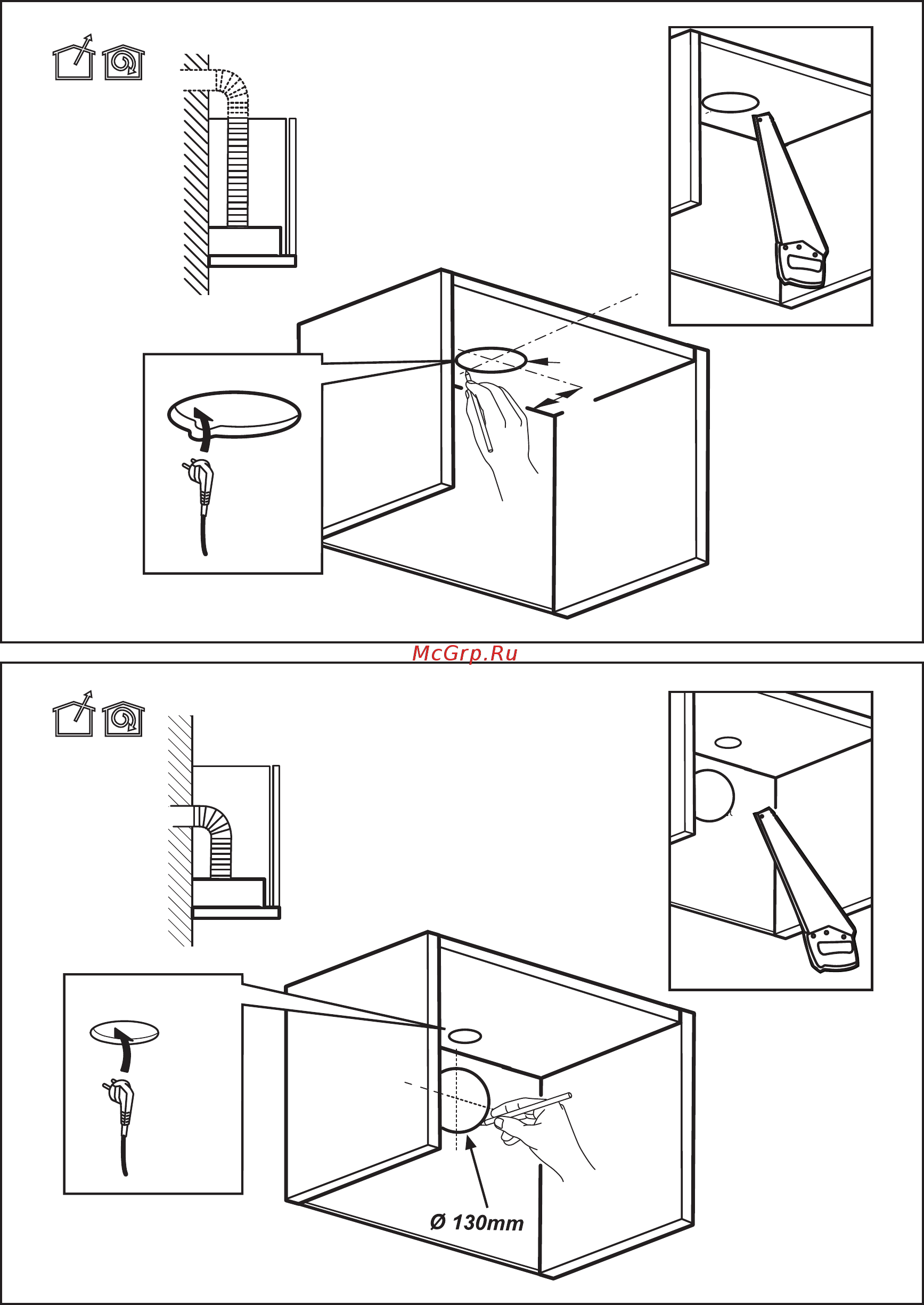 McGrp.Ru

Ø 130mm