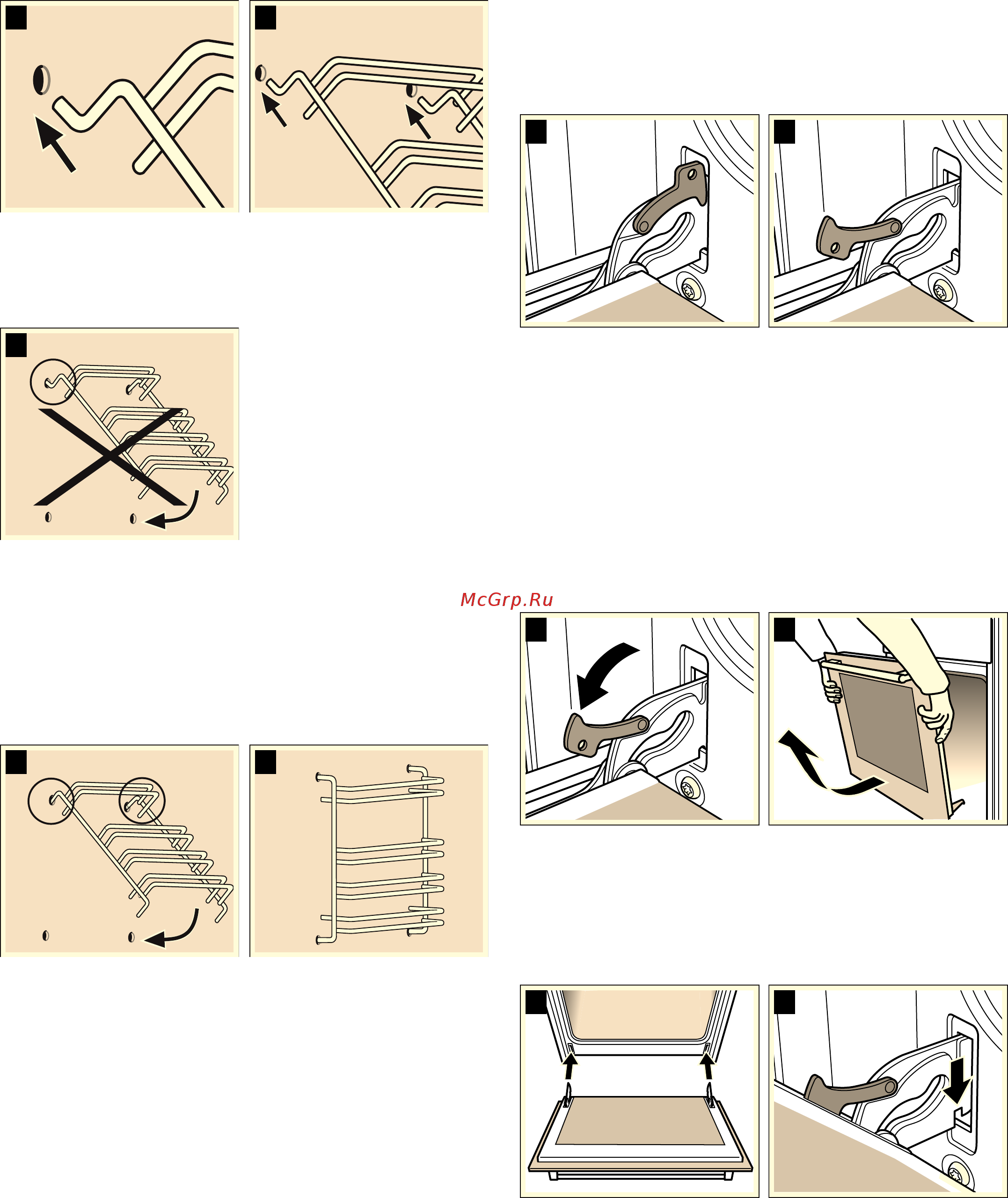 McGrp.Ru