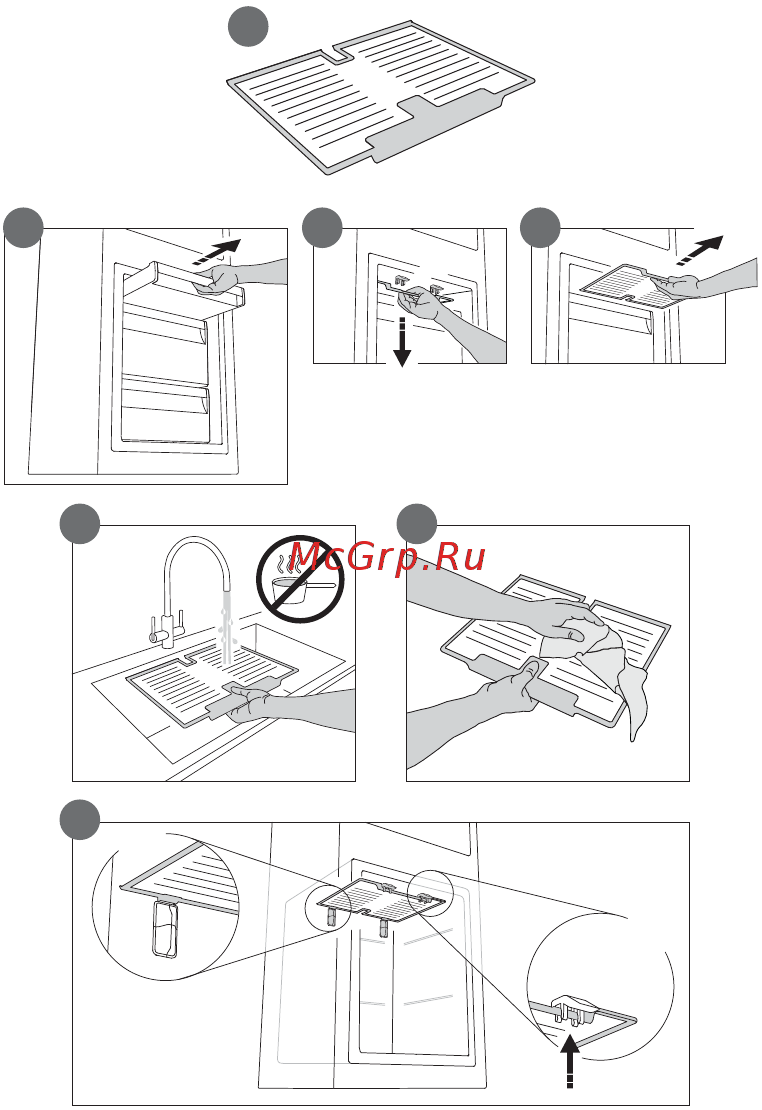 McGrp.Ru