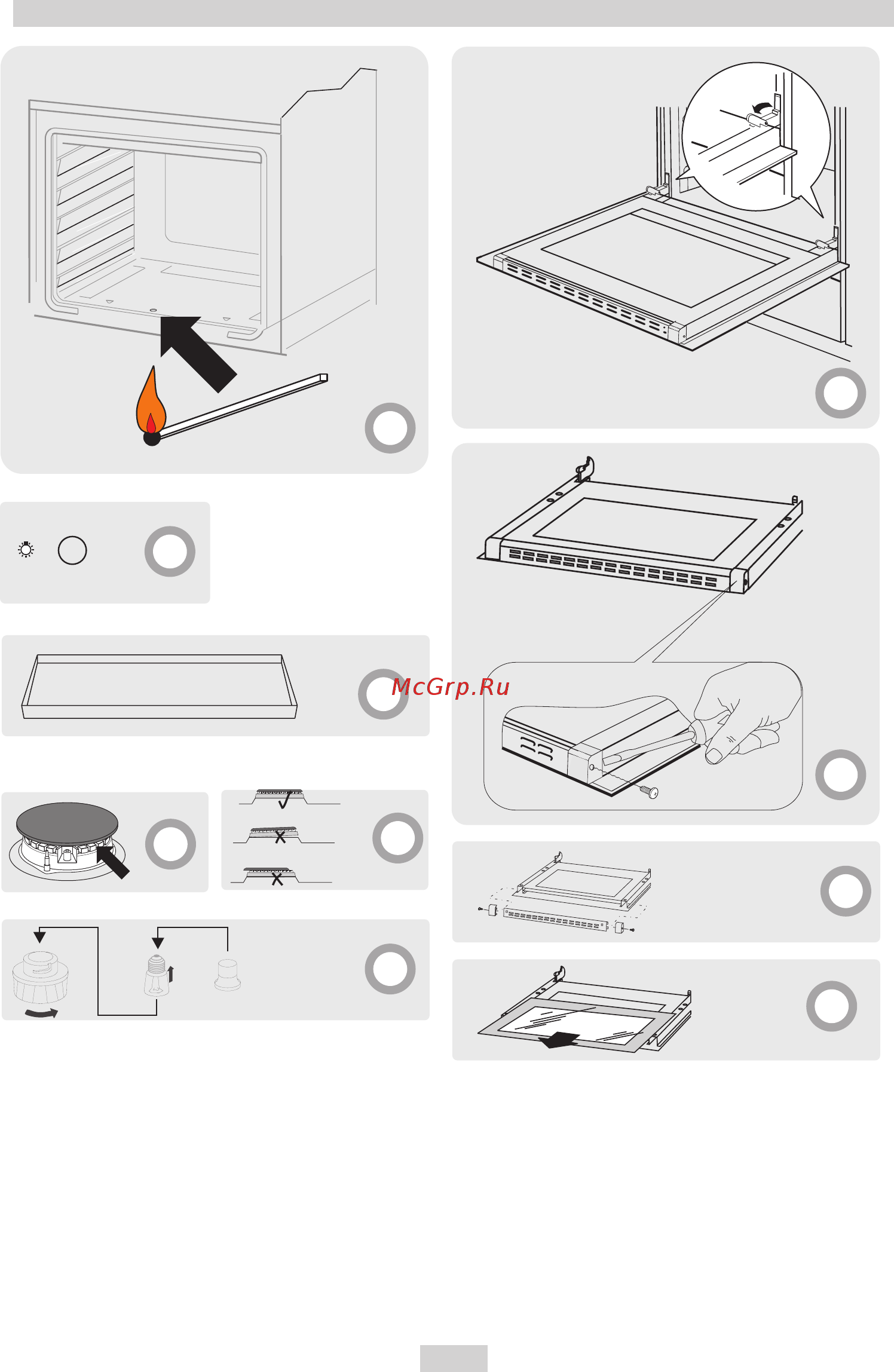 McGrp.Ru