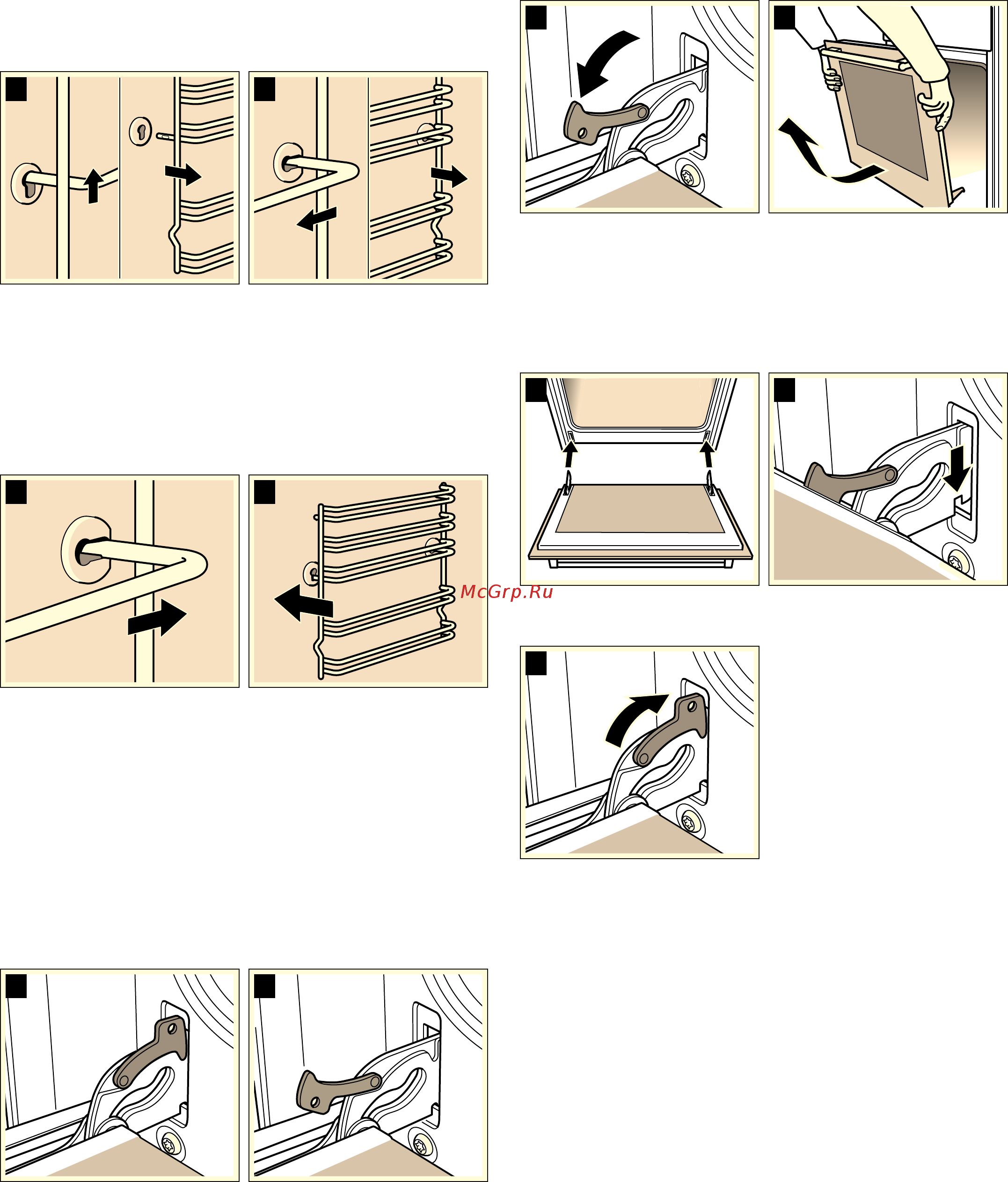 McGrp.Ru