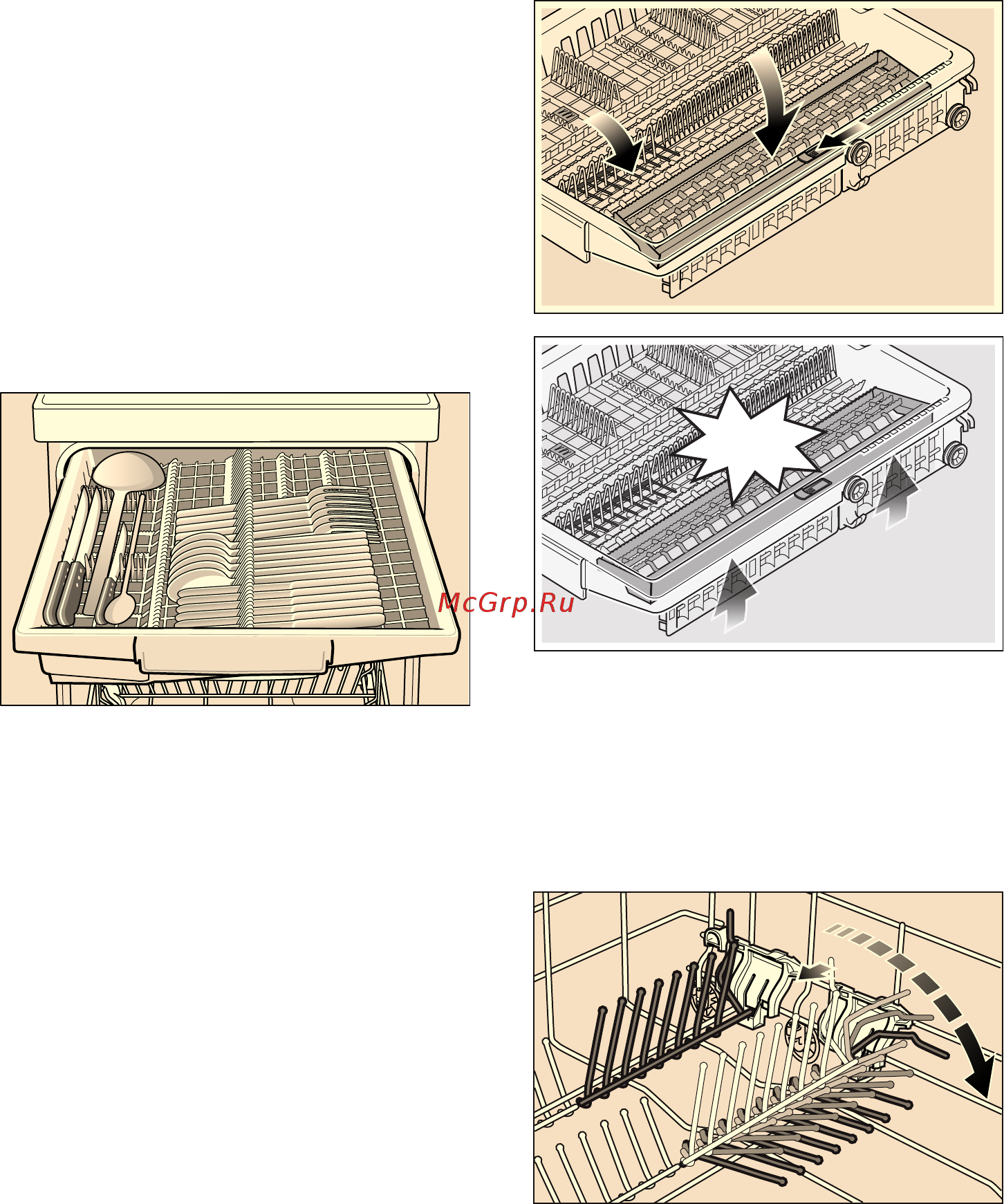 McGrp.Ru