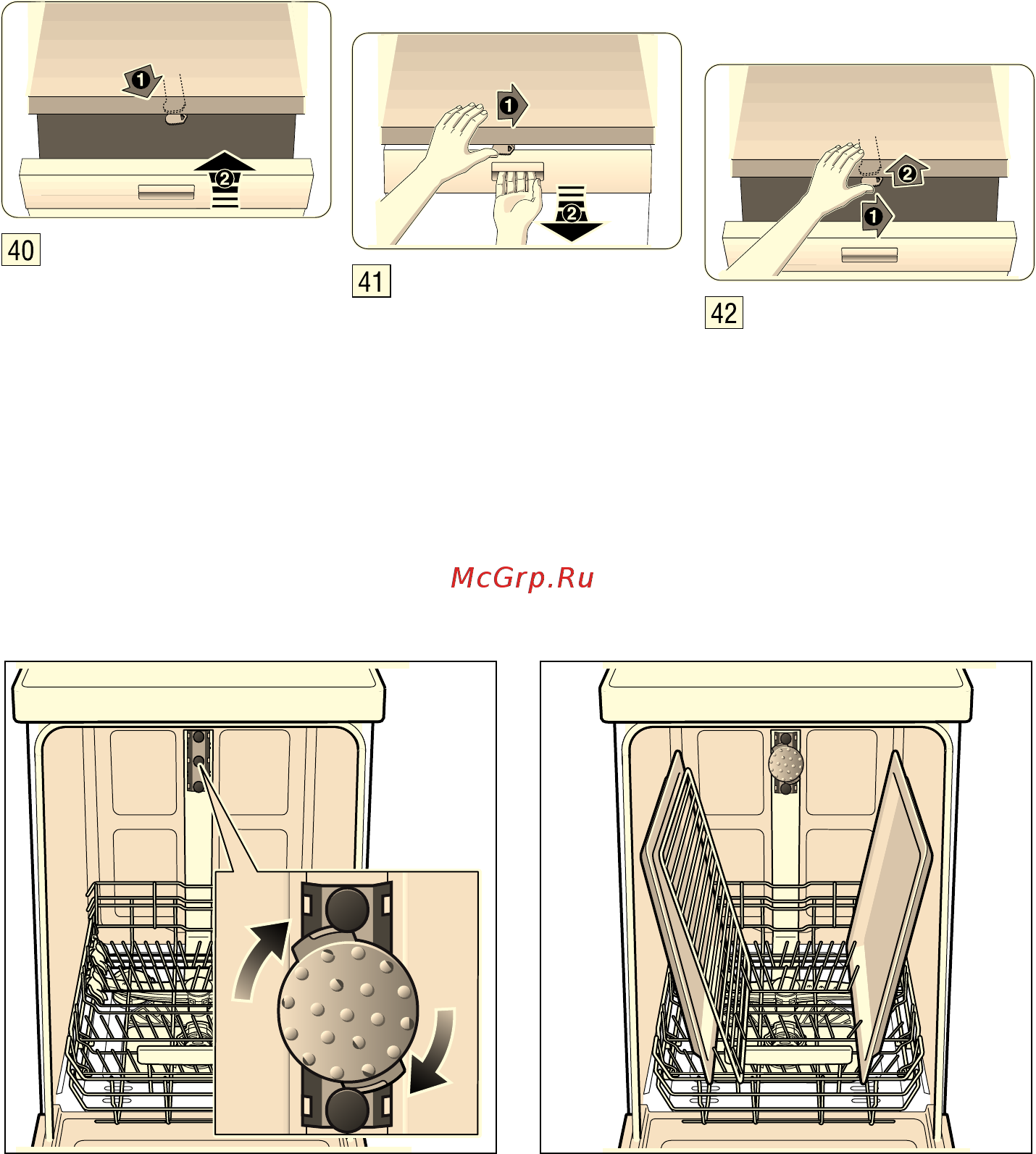 1
2
40

1
2
41

2
1
42

McGrp.Ru