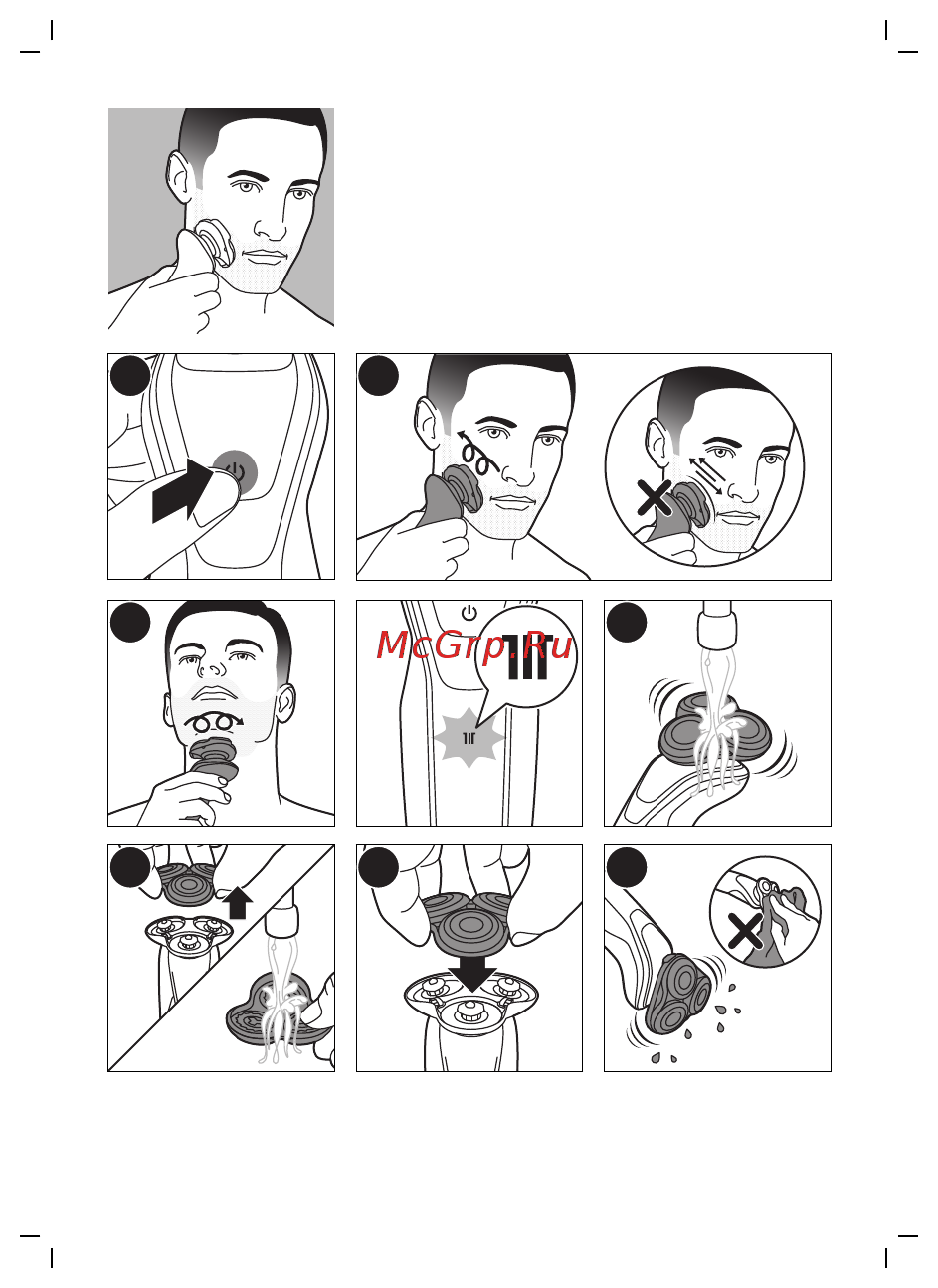 McGrp.Ru