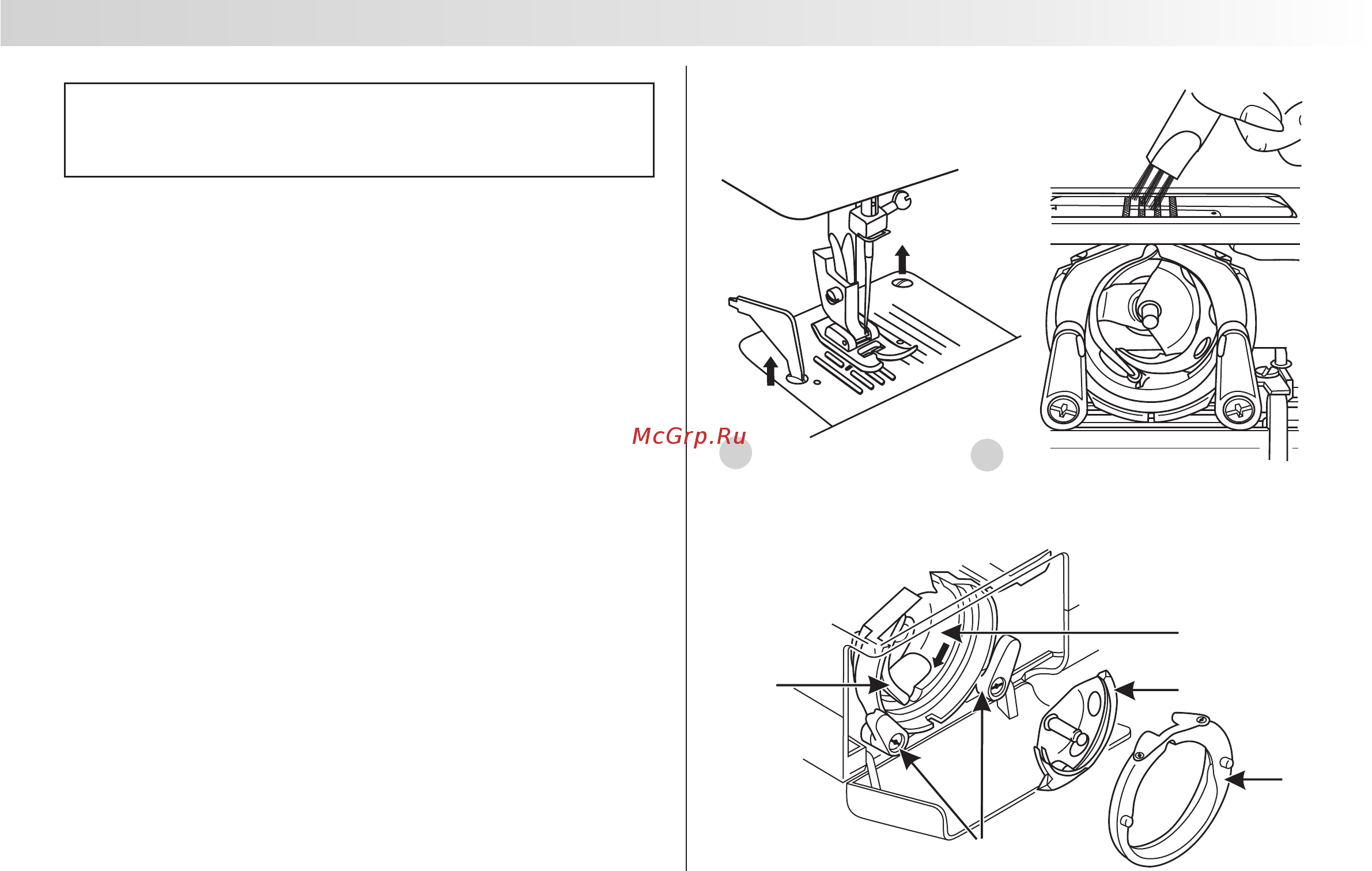 McGrp.Ru