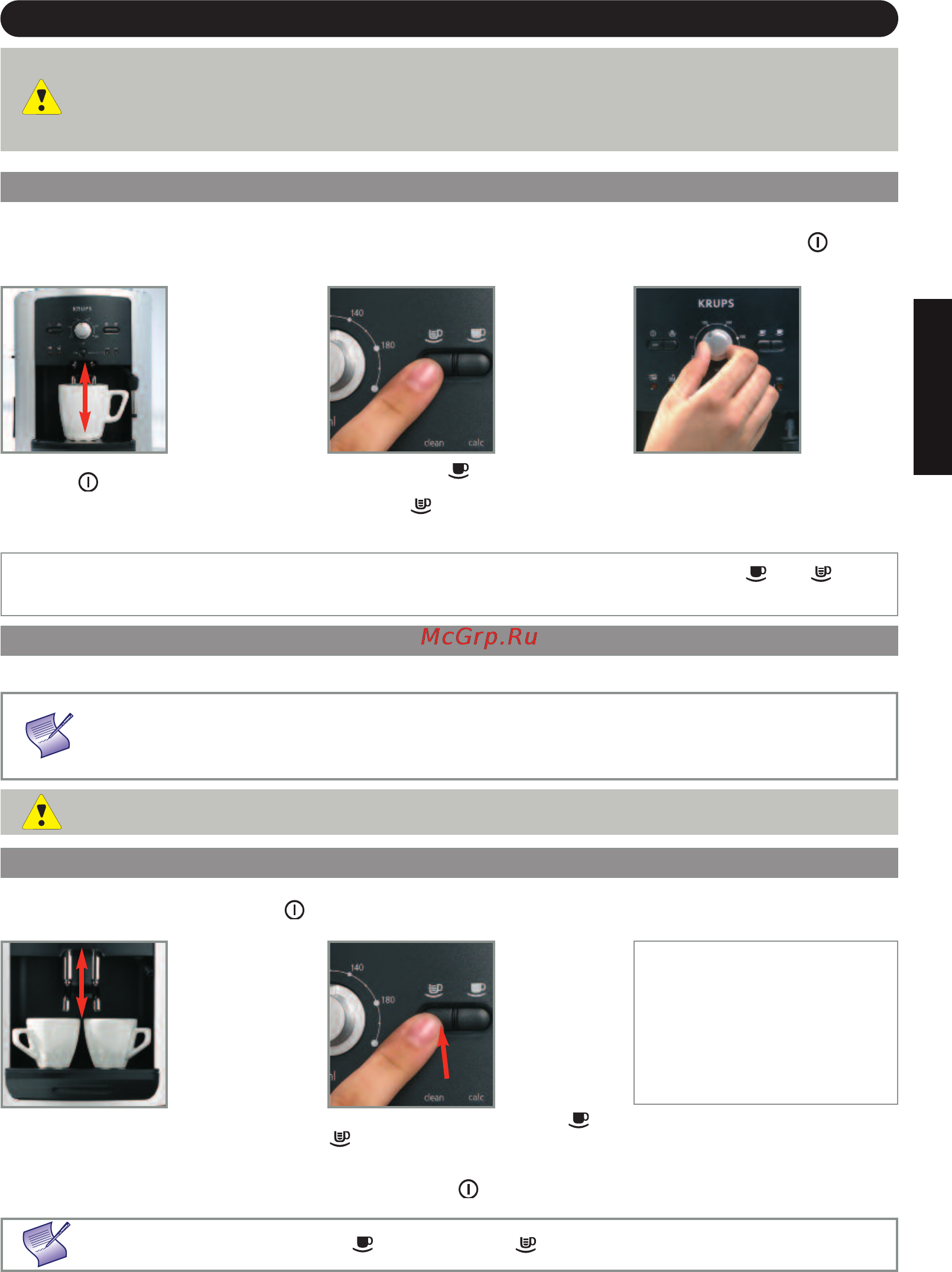 KRUPS

140

180

clean

calc

KRUPS

McGrp.Ru

140

180

clean

calc