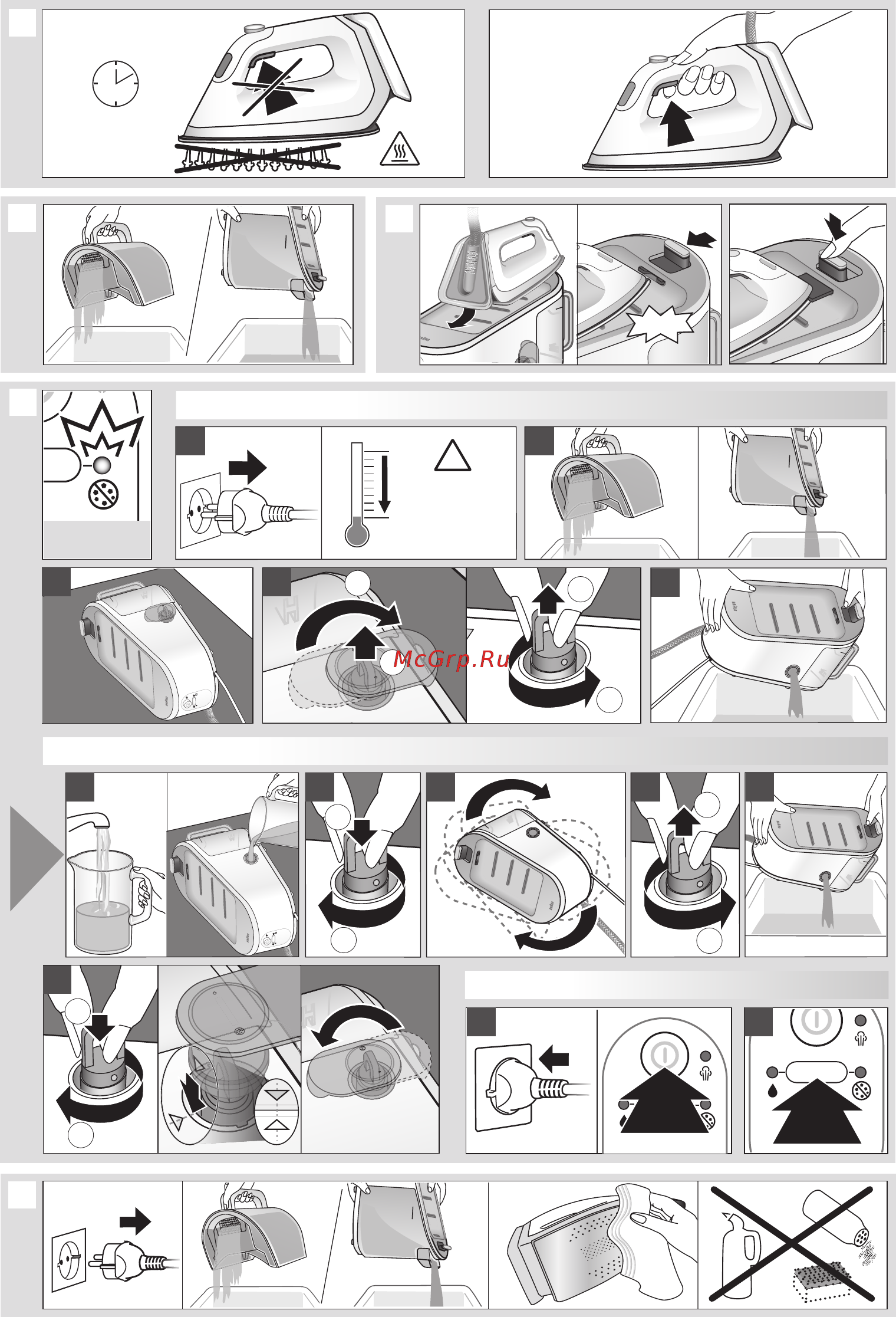 McGrp.Ru