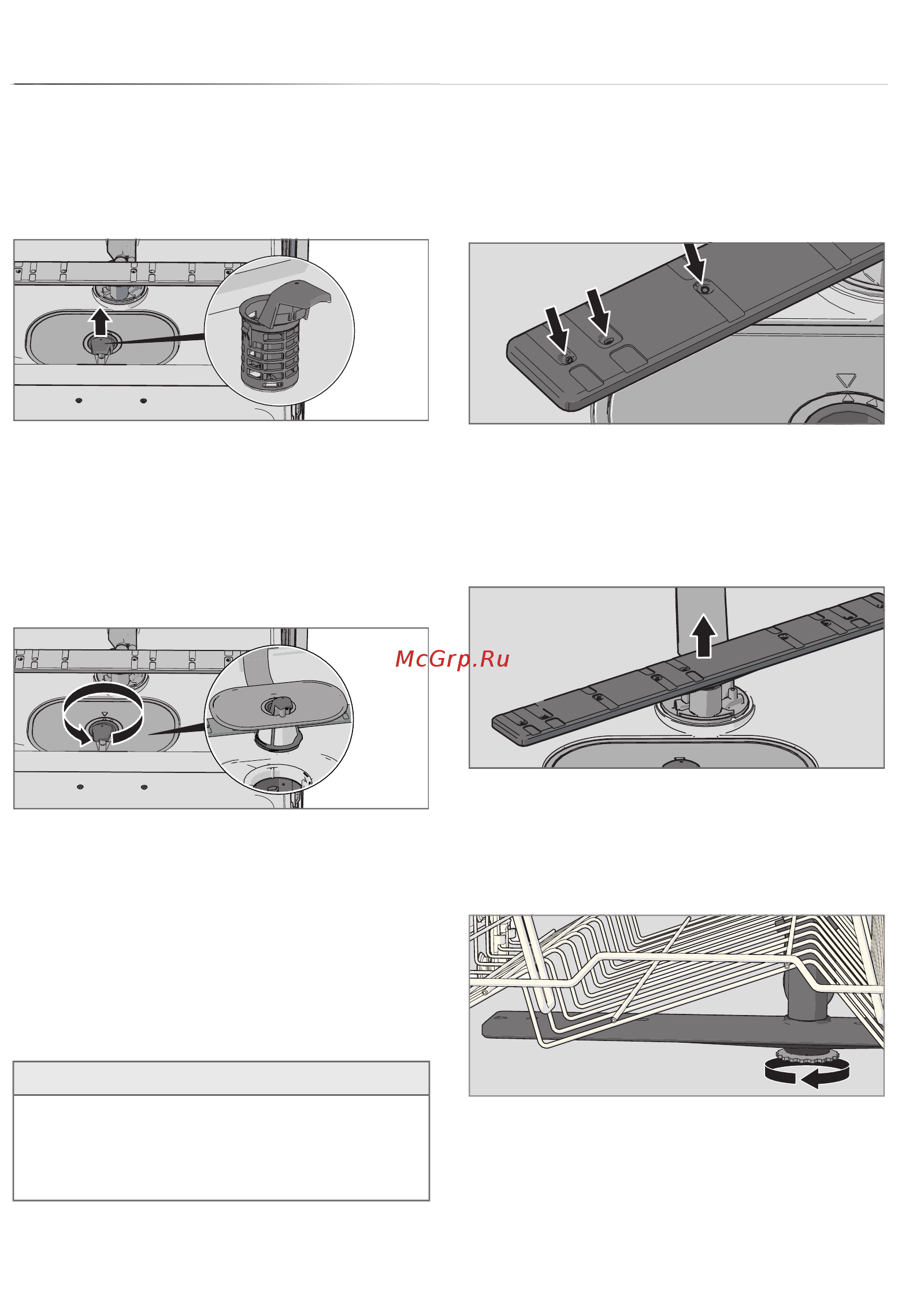 McGrp.Ru