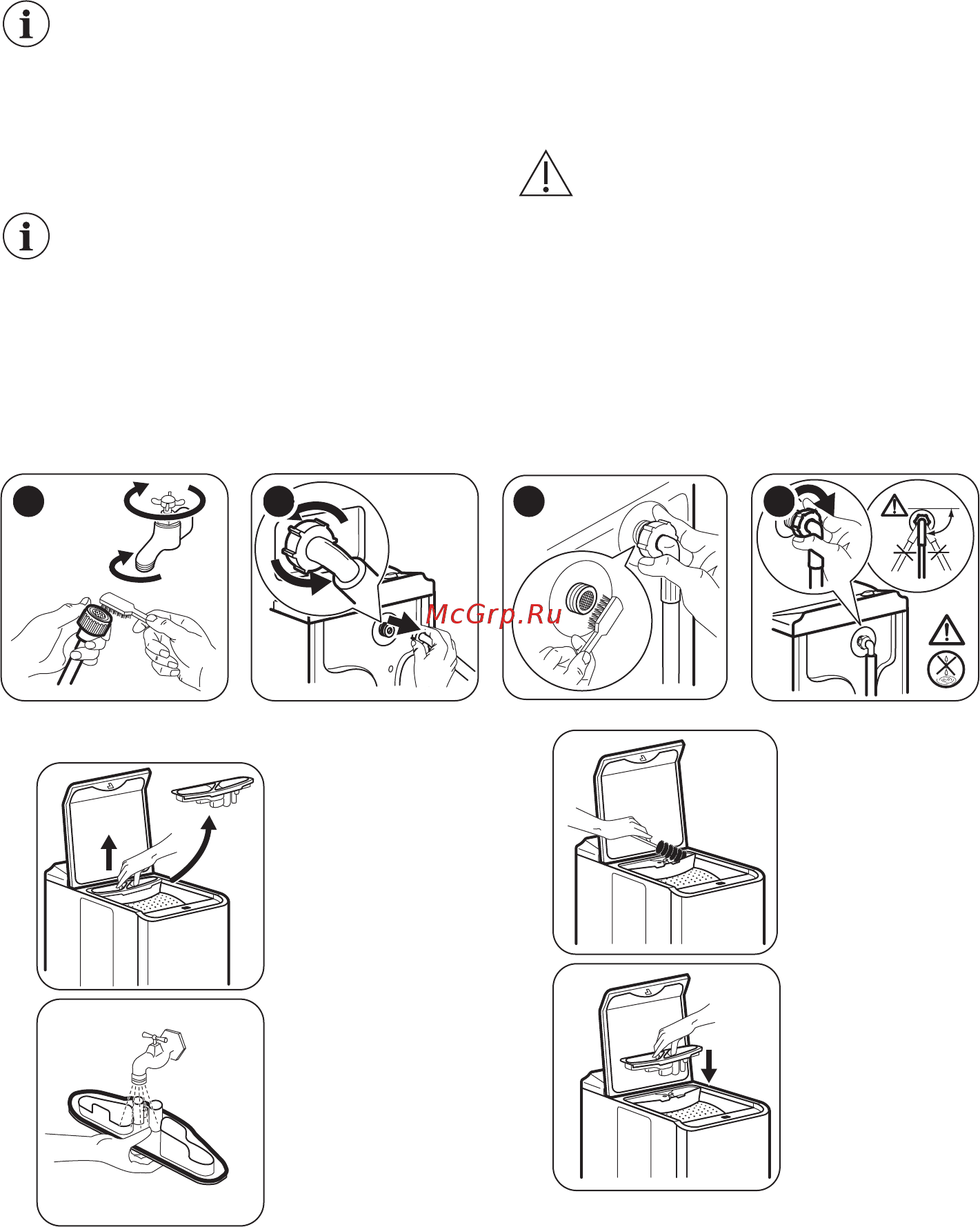 McGrp.Ru