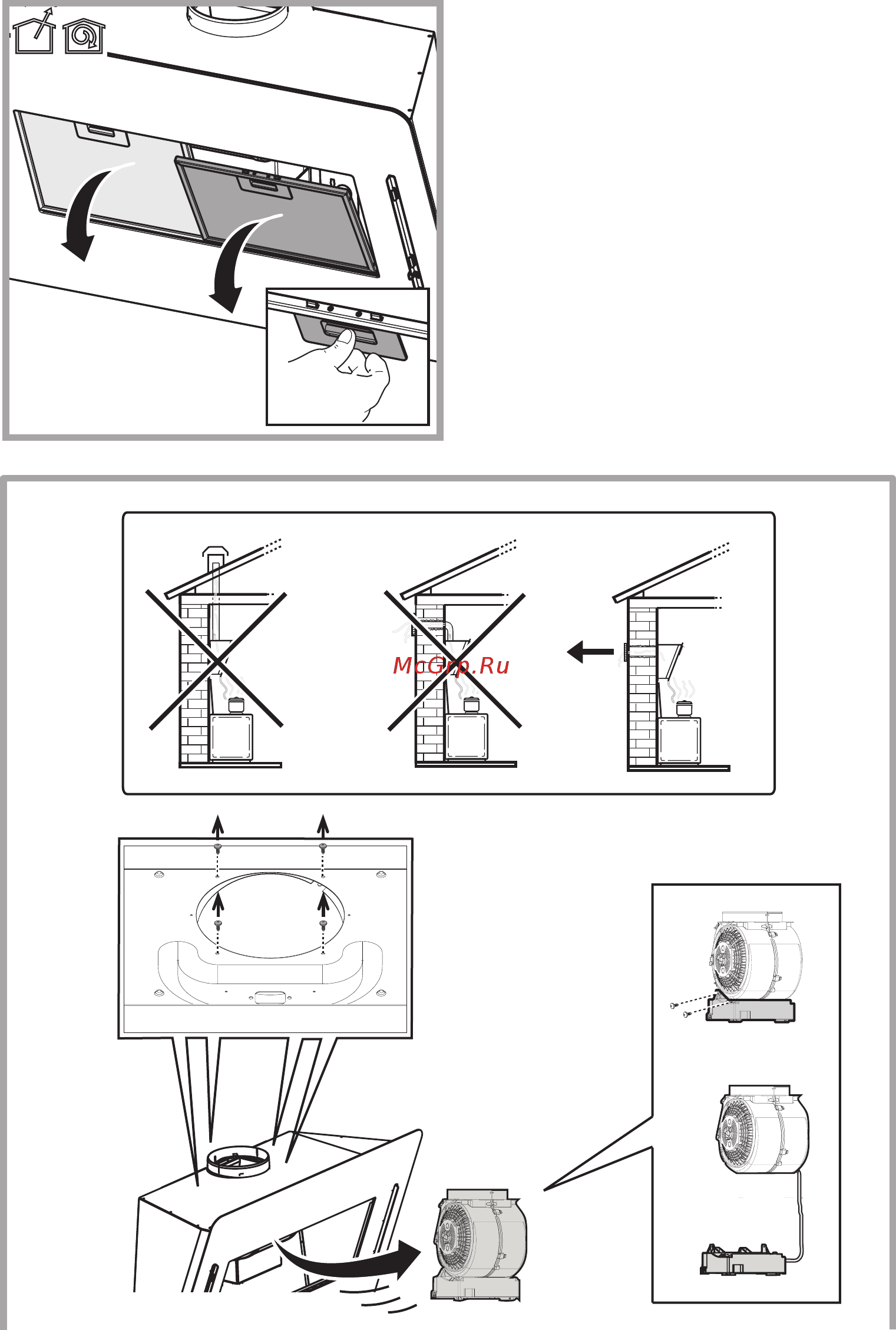 McGrp.Ru