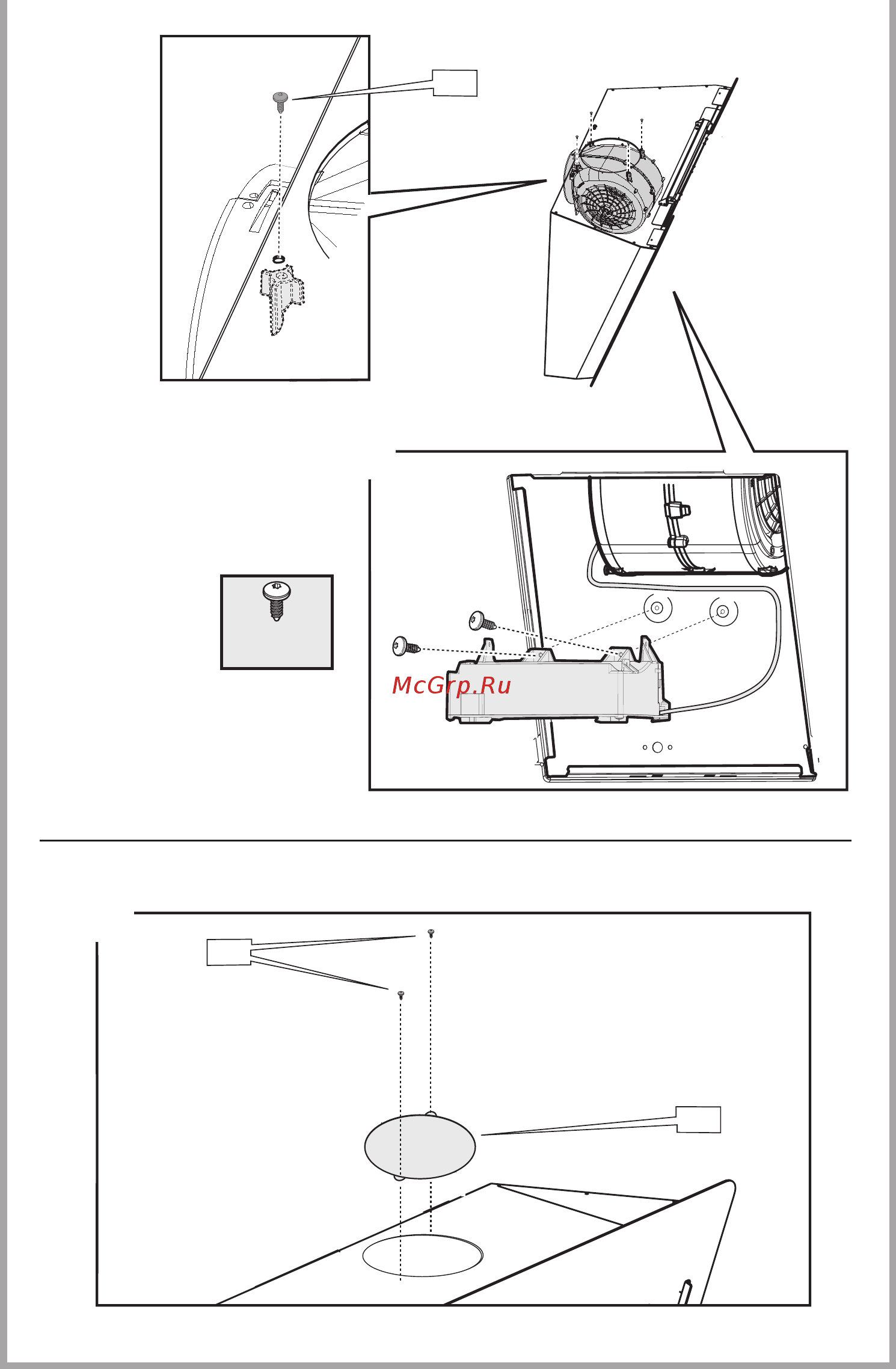 McGrp.Ru