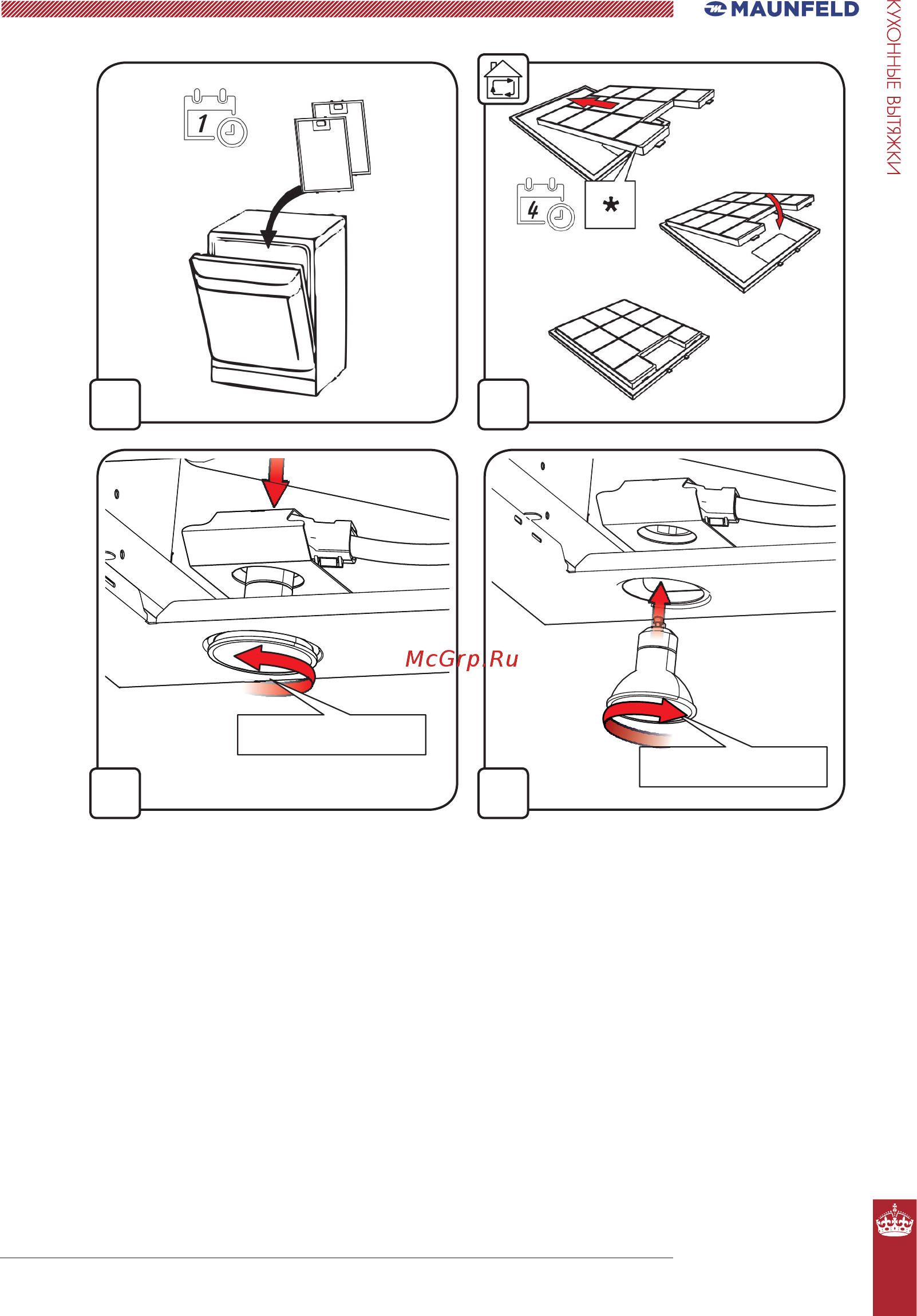 MAUNFELD

КУХОННЫЕ ВЫТЯЖКИ

1

4

*

McGrp.Ru