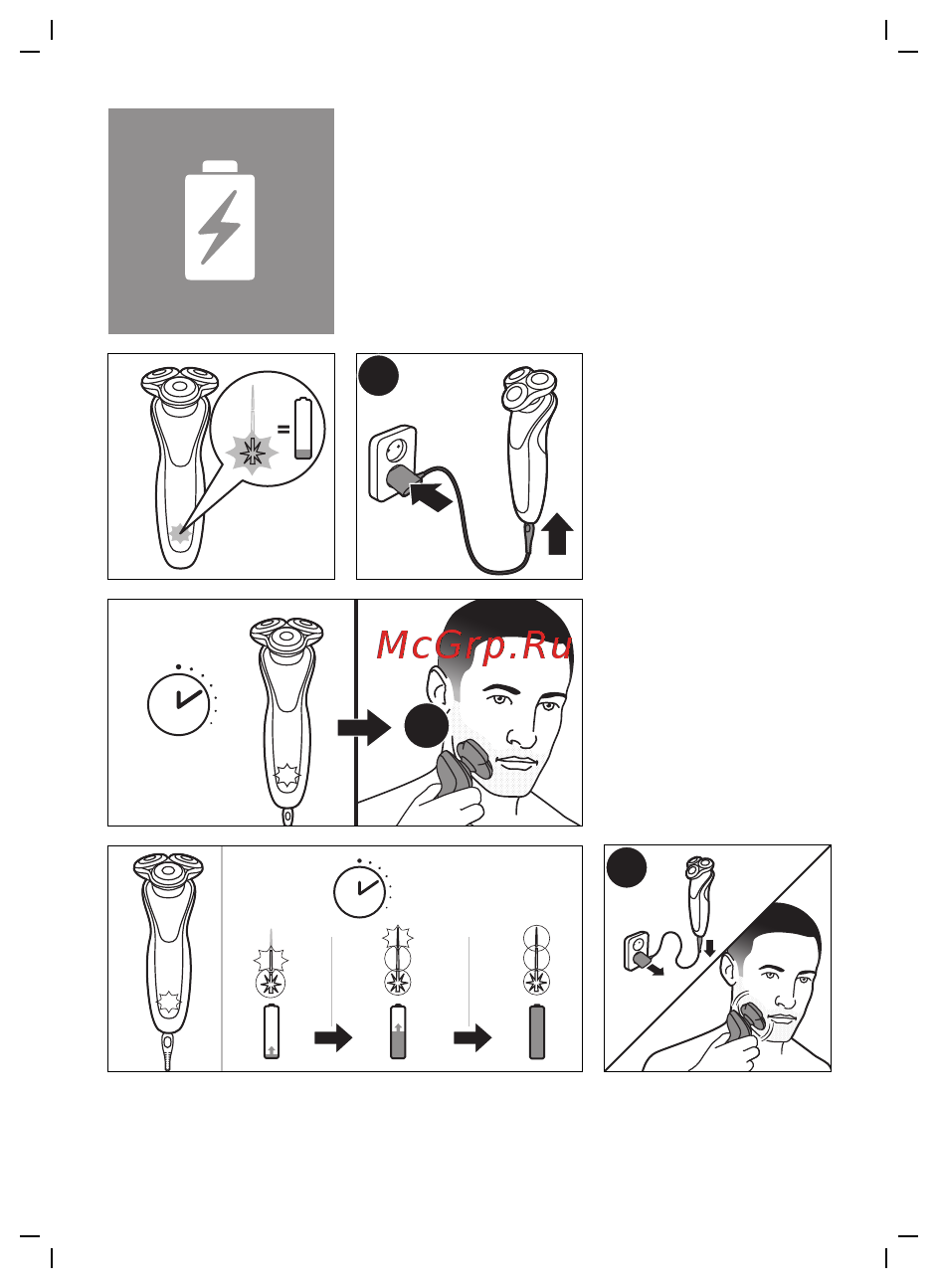 McGrp.Ru