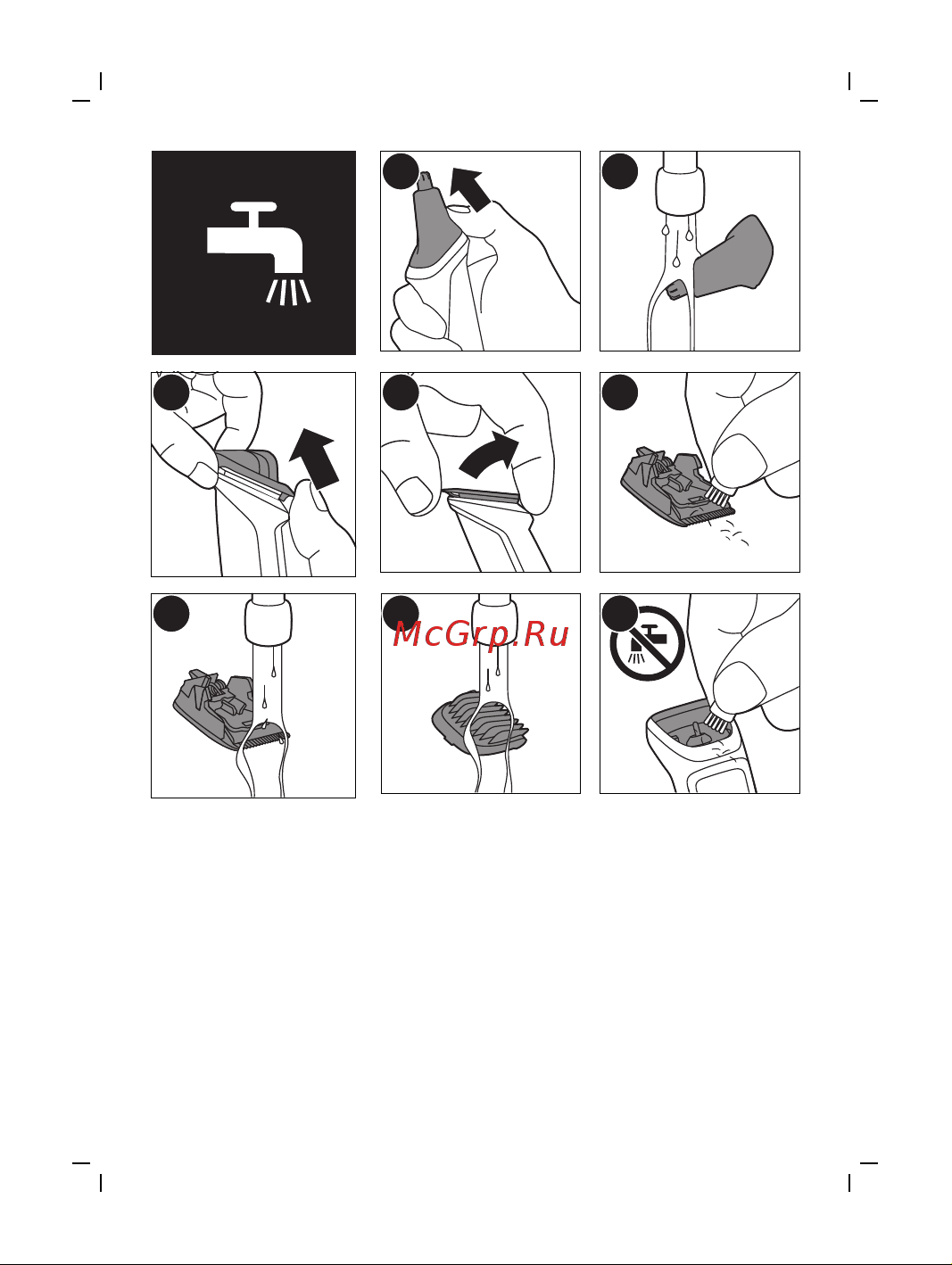 McGrp.Ru