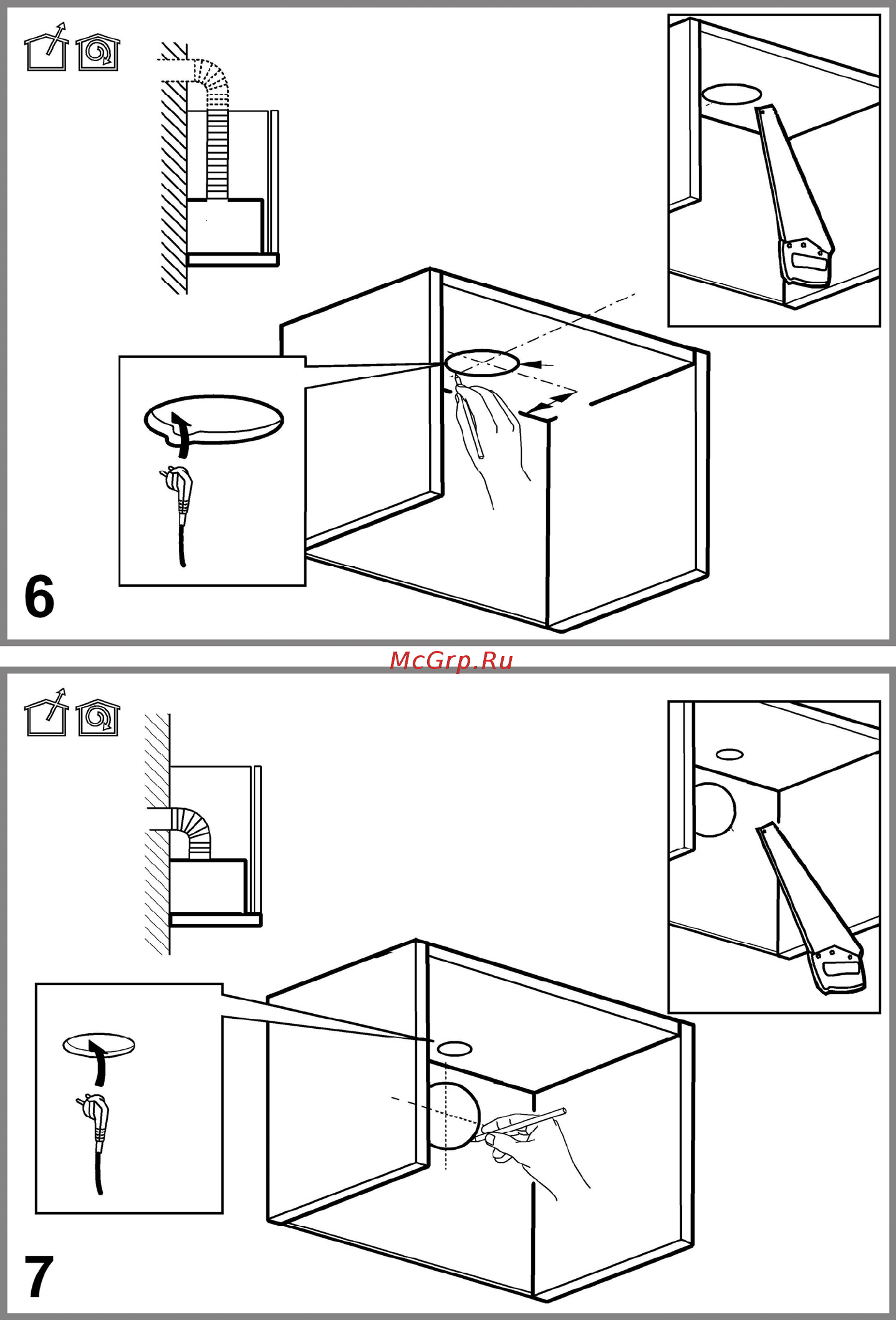 6

McGrp.Ru

7