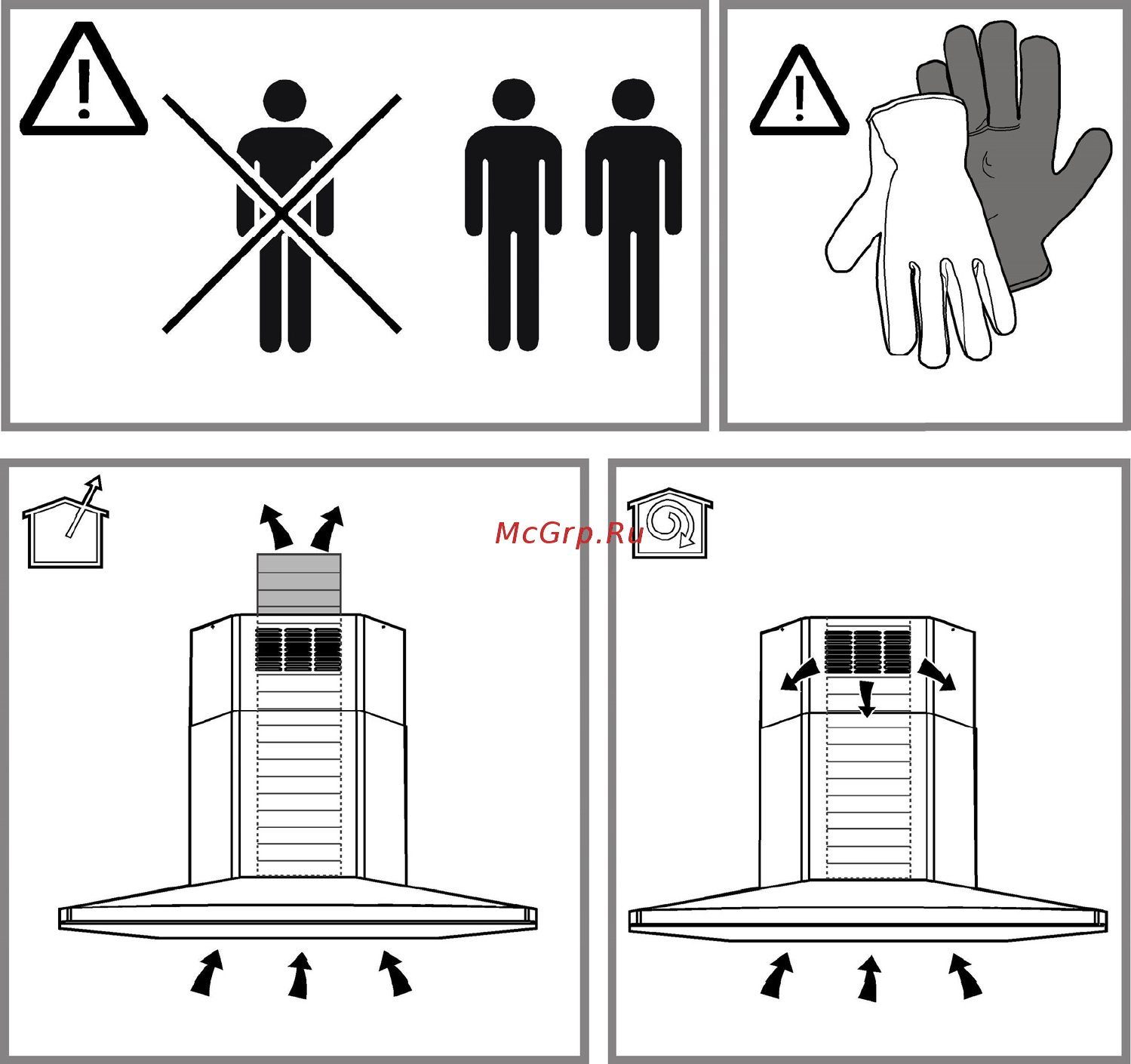 McGrp.Ru