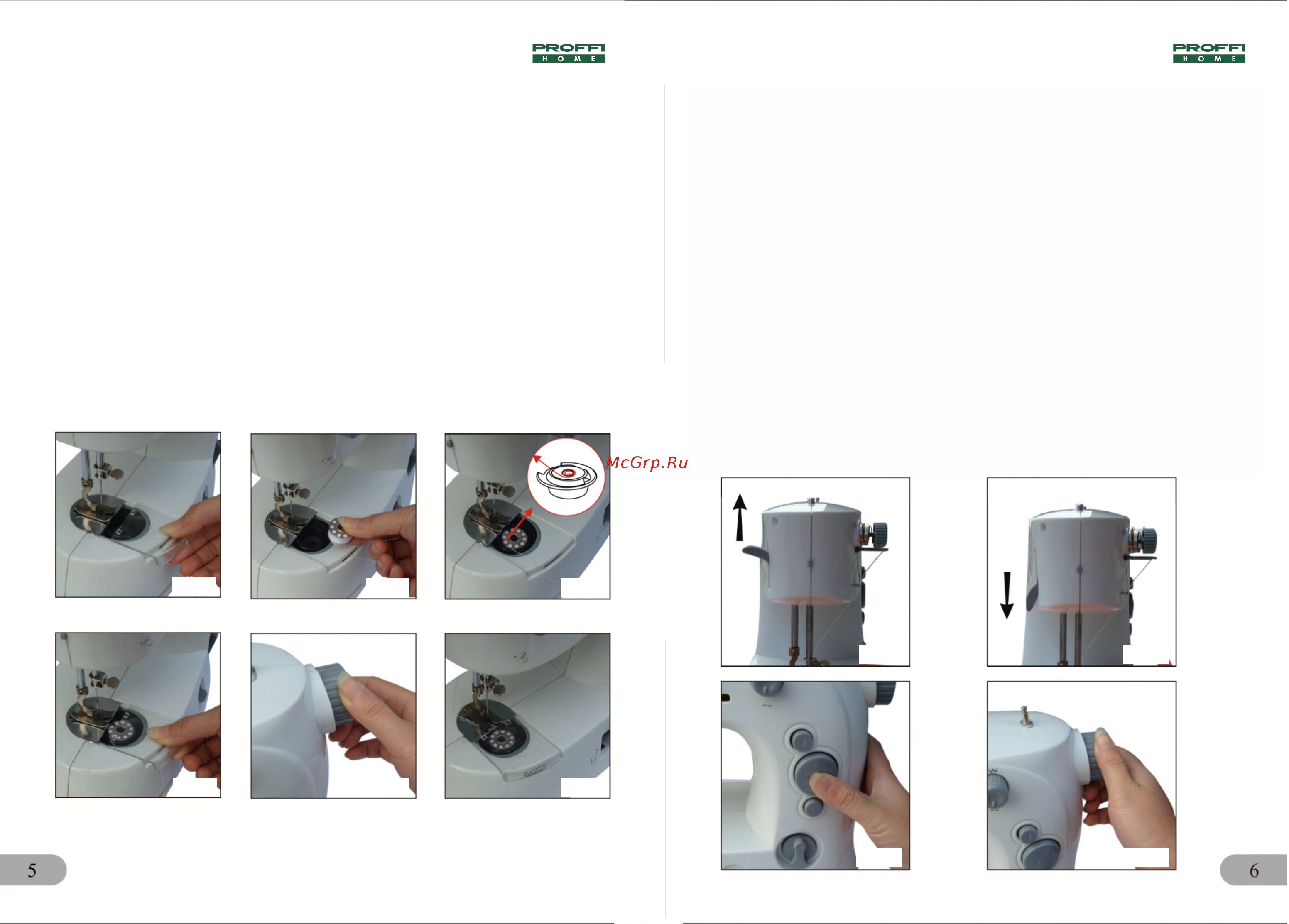 PROFFI HOME

PROFFI HOME

McGrp.Ru

5

6