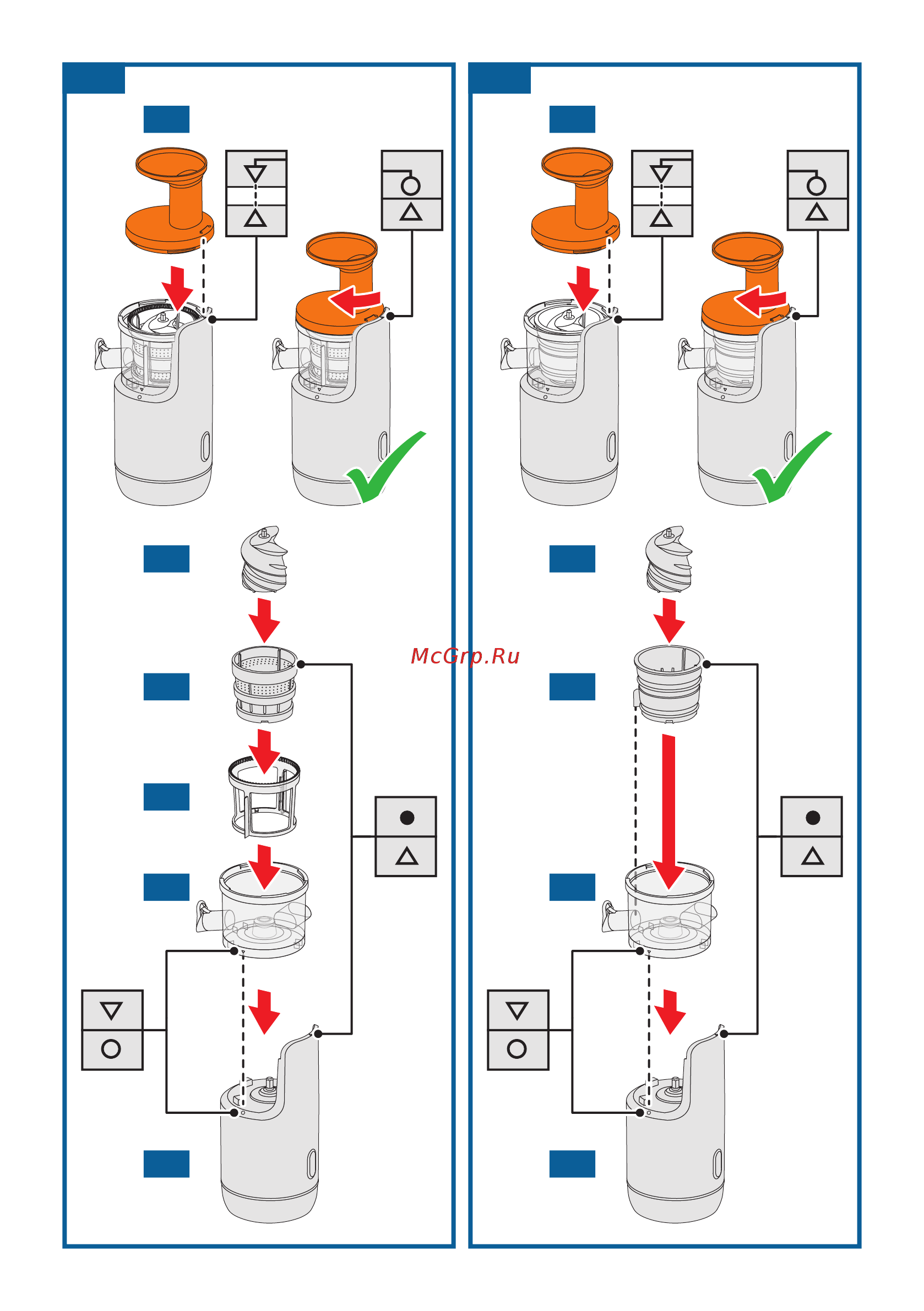 McGrp.Ru