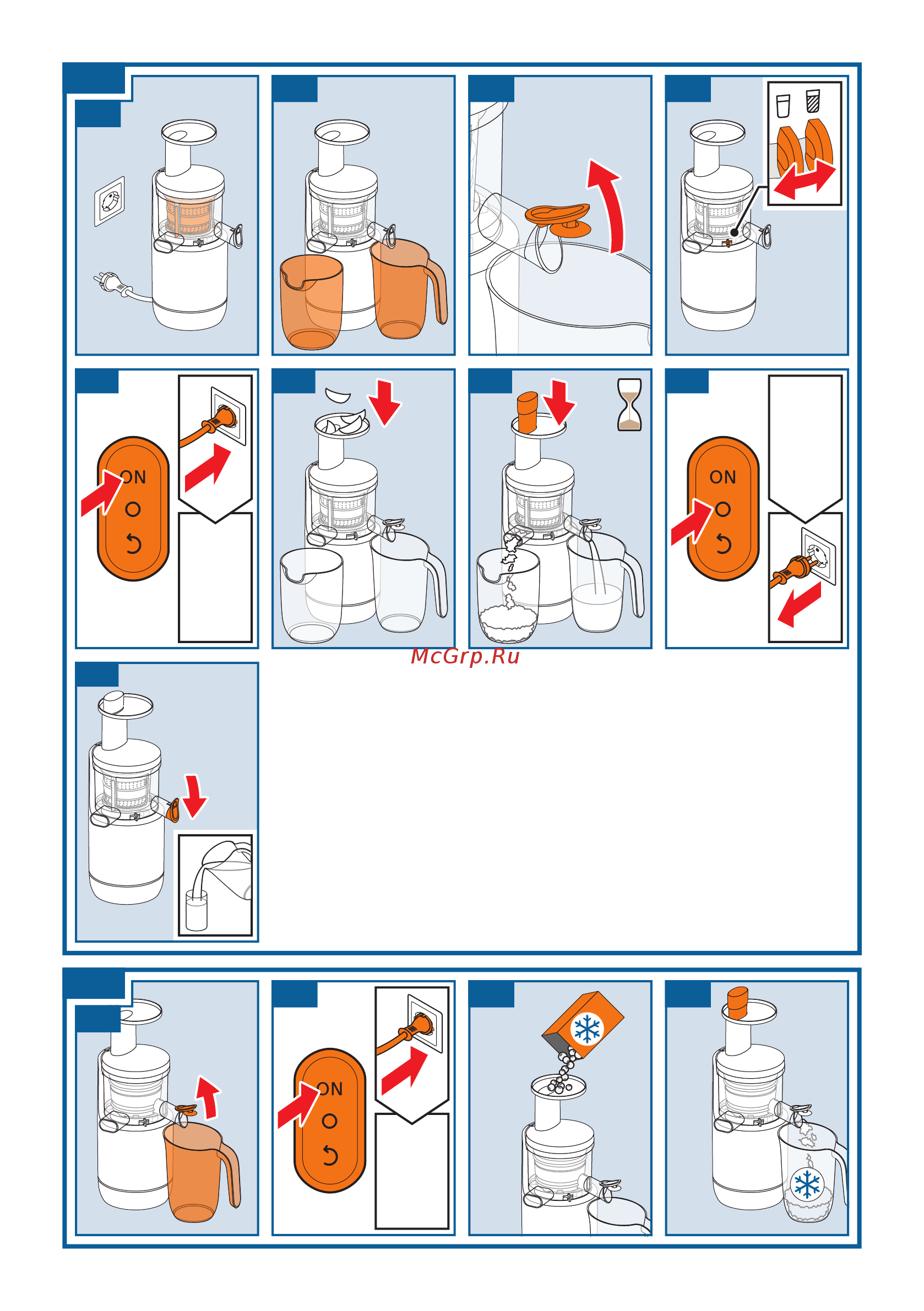 ON
ON
McGrp.Ru
ON