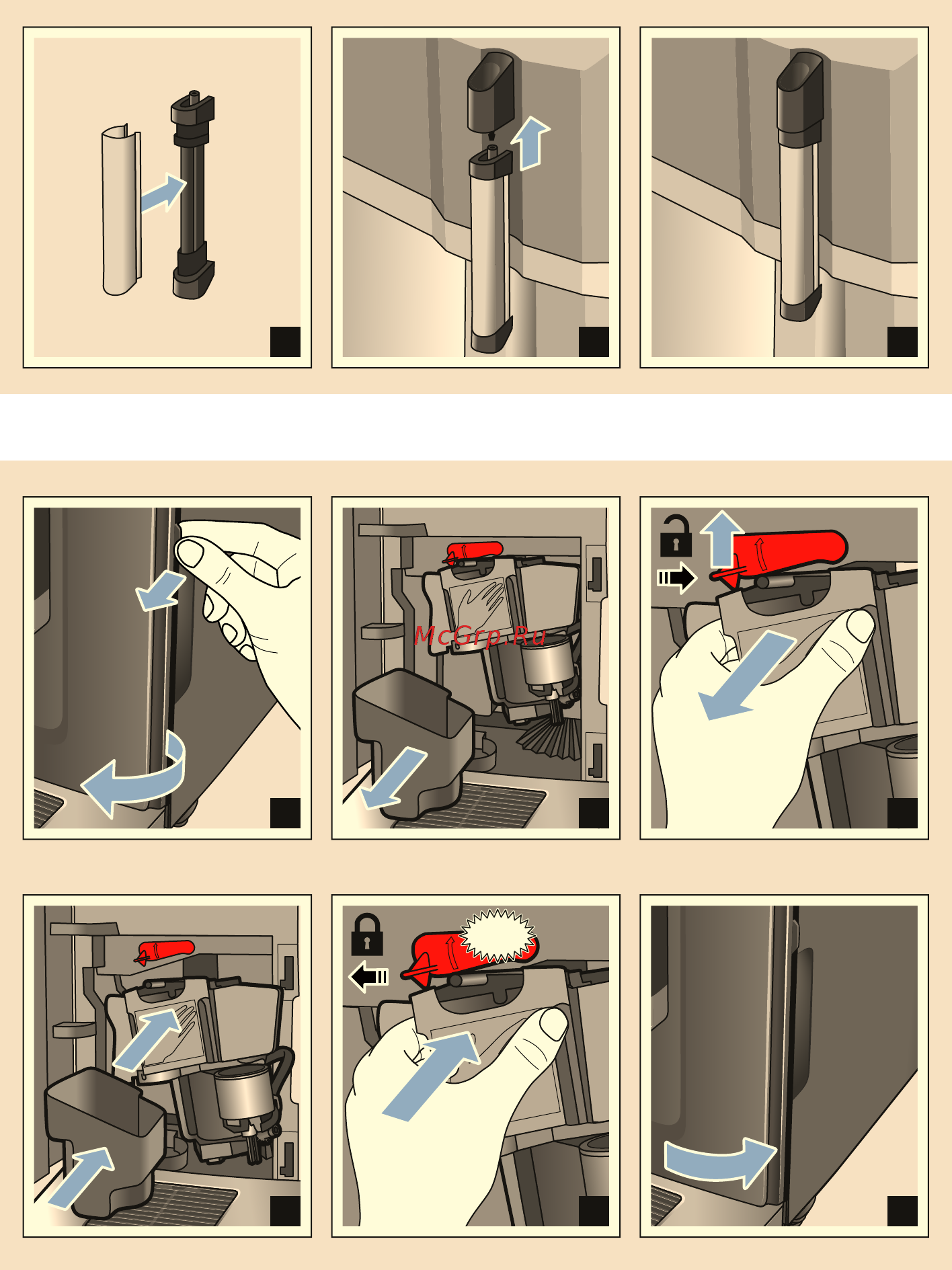 McGrp.Ru