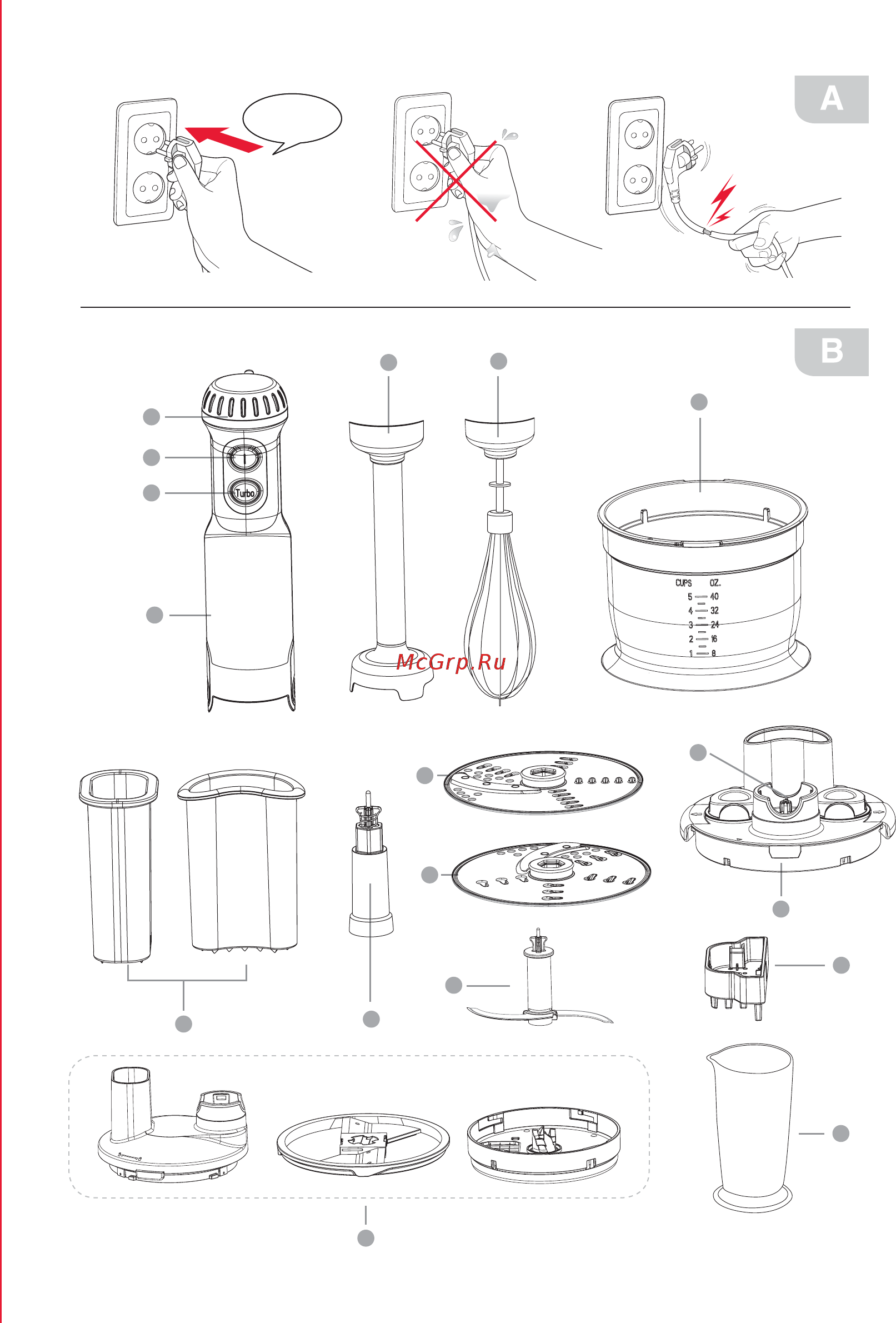 A

B

Turbo

CUPS OZ.
5 40
4 32
3 24
2 16
1 8

McGrp.Ru