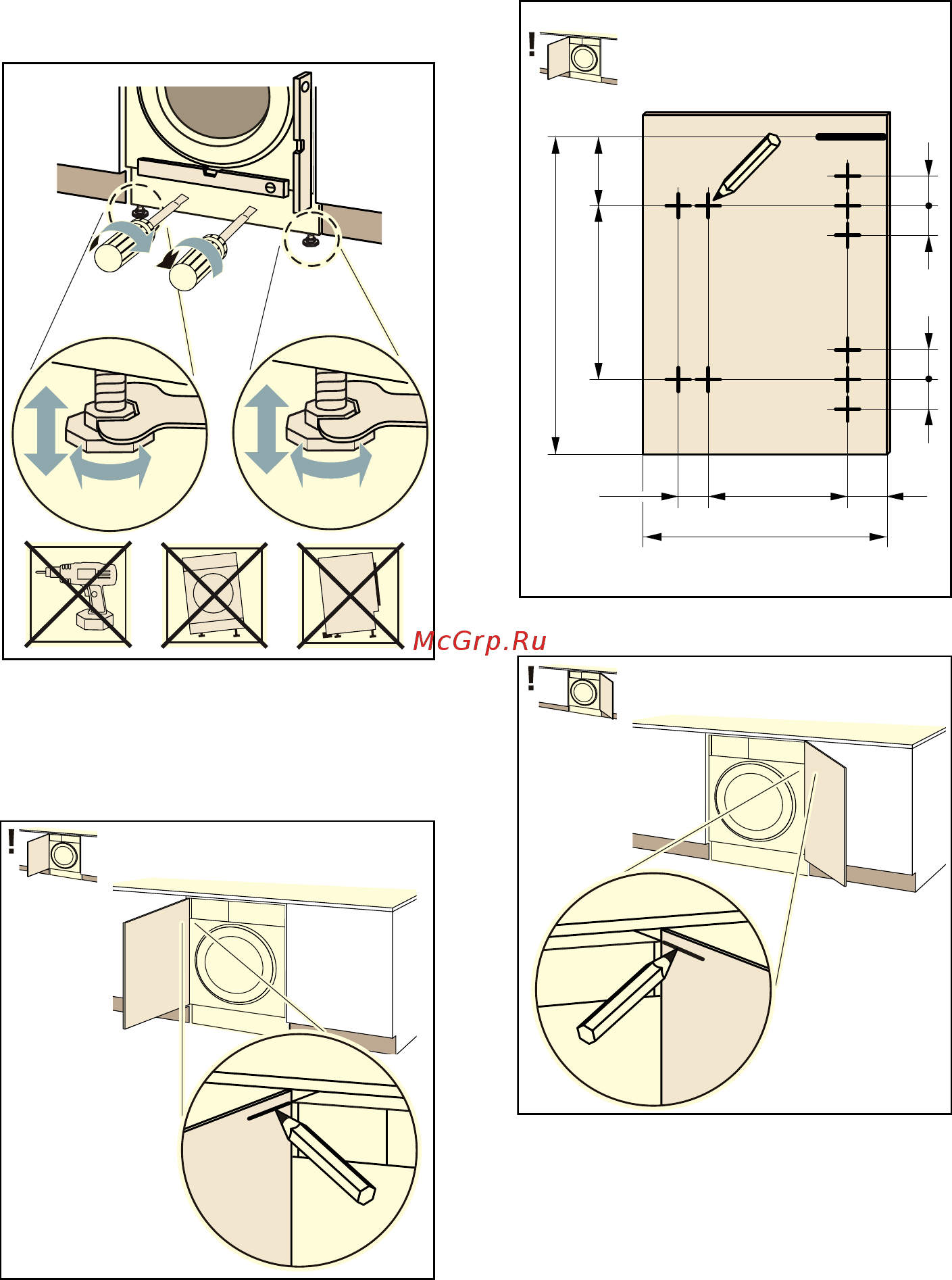 !

McGrp.Ru

!

!