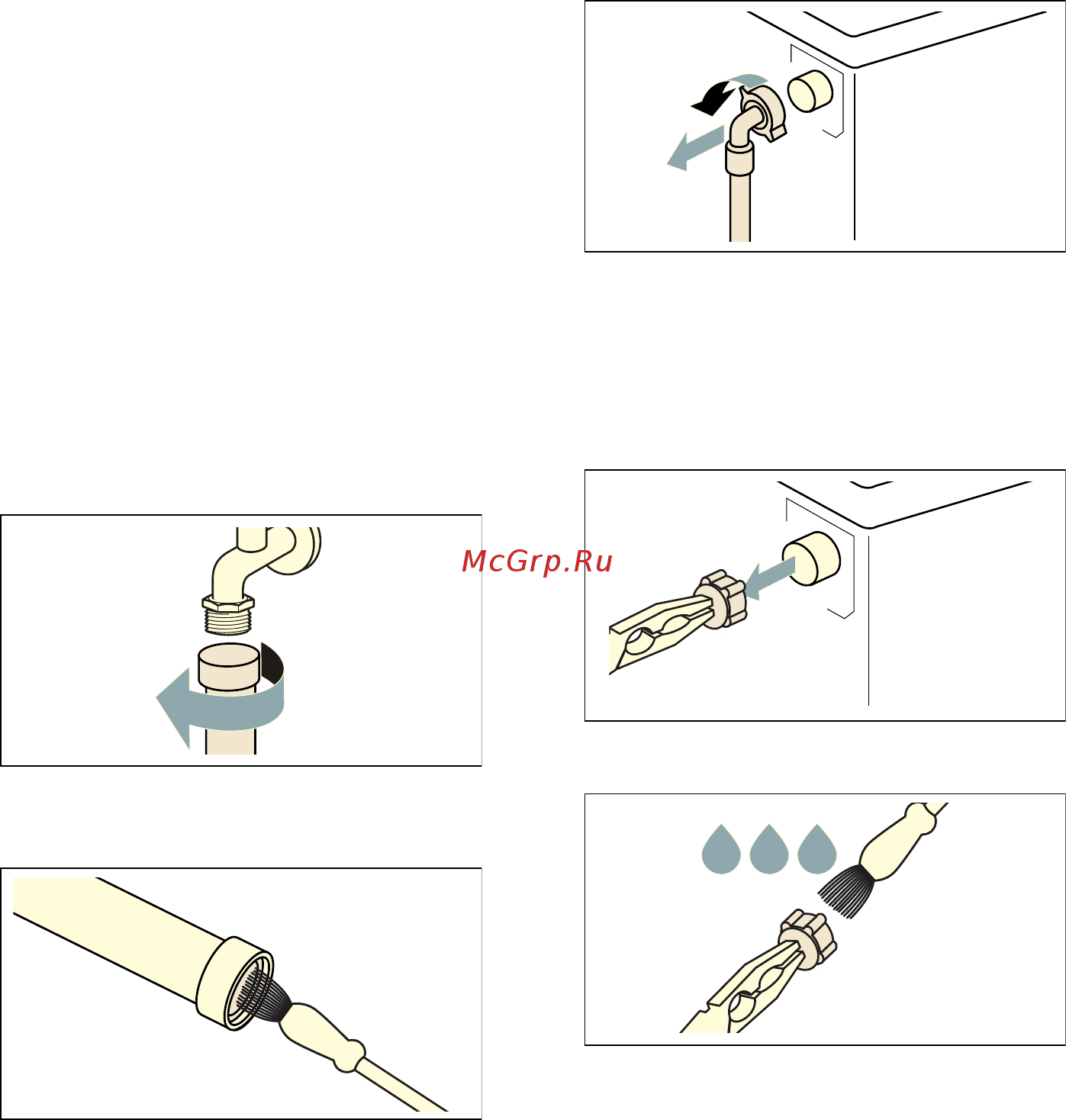 McGrp.Ru