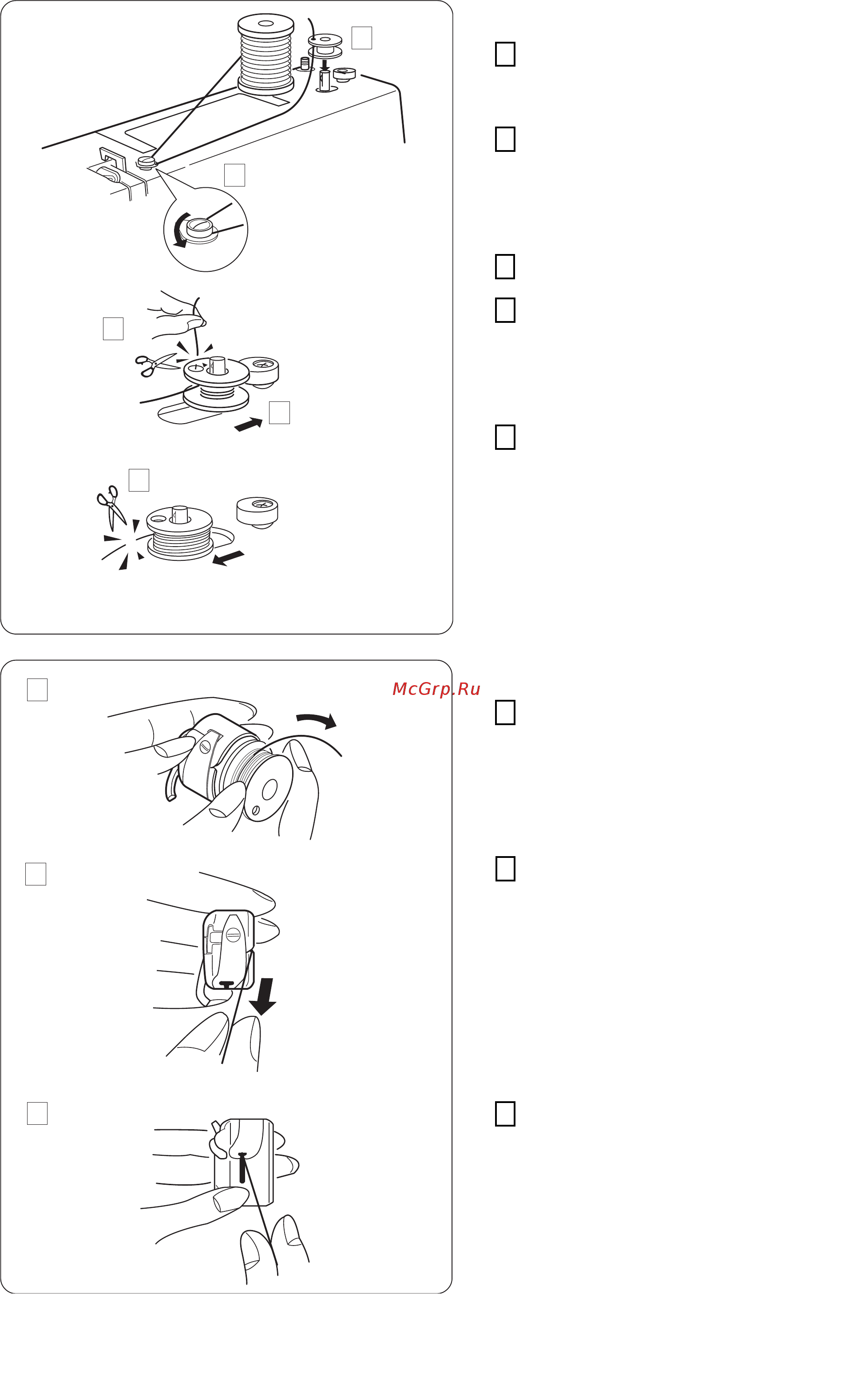 McGrp.Ru