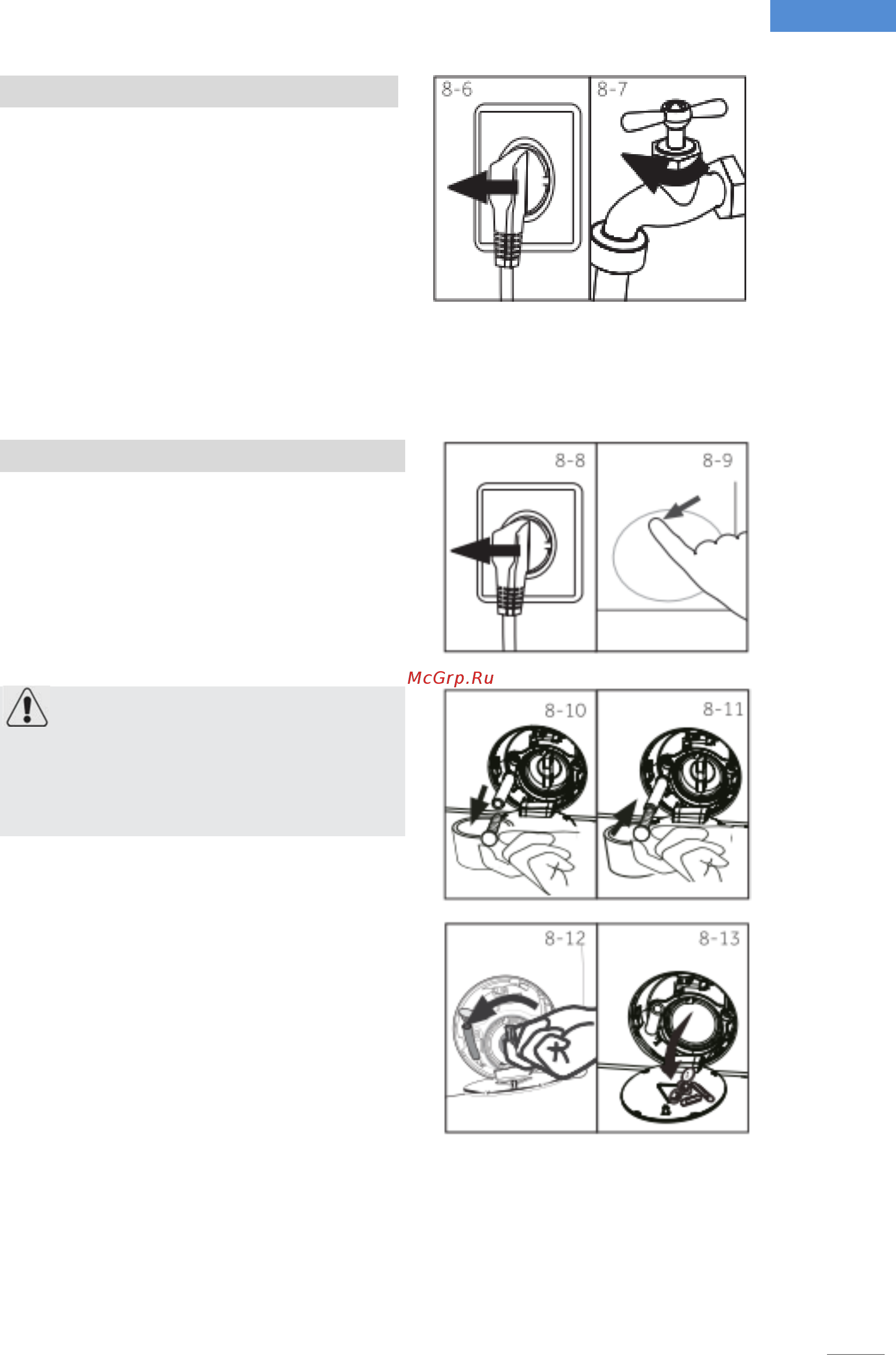 8-6

8-7

8-8

8-9

McGrp.Ru

8-10

8-11

8-12

8-13