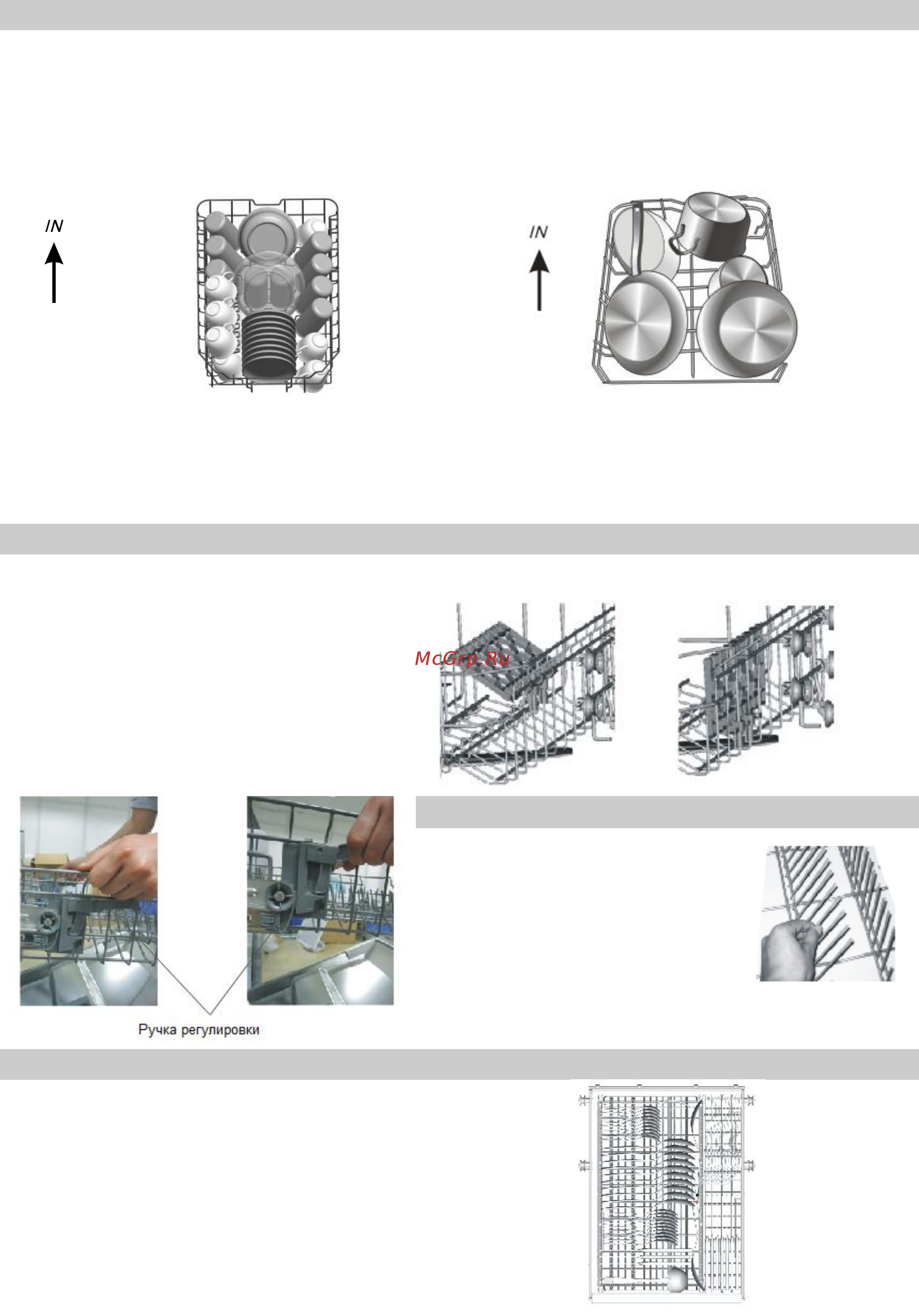 IN

IN

McGrp.Ru

Ручка регулировки