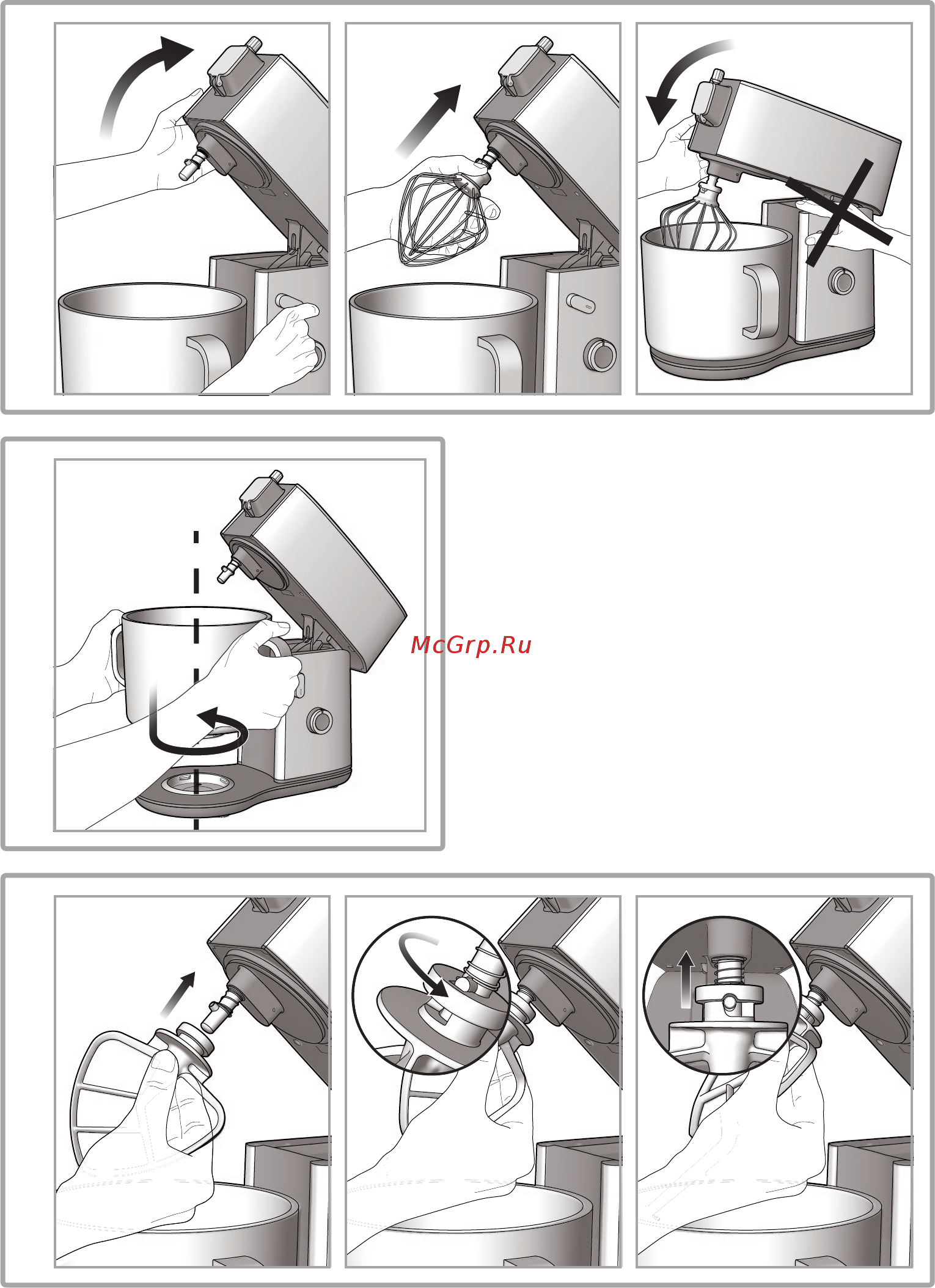 McGrp.Ru