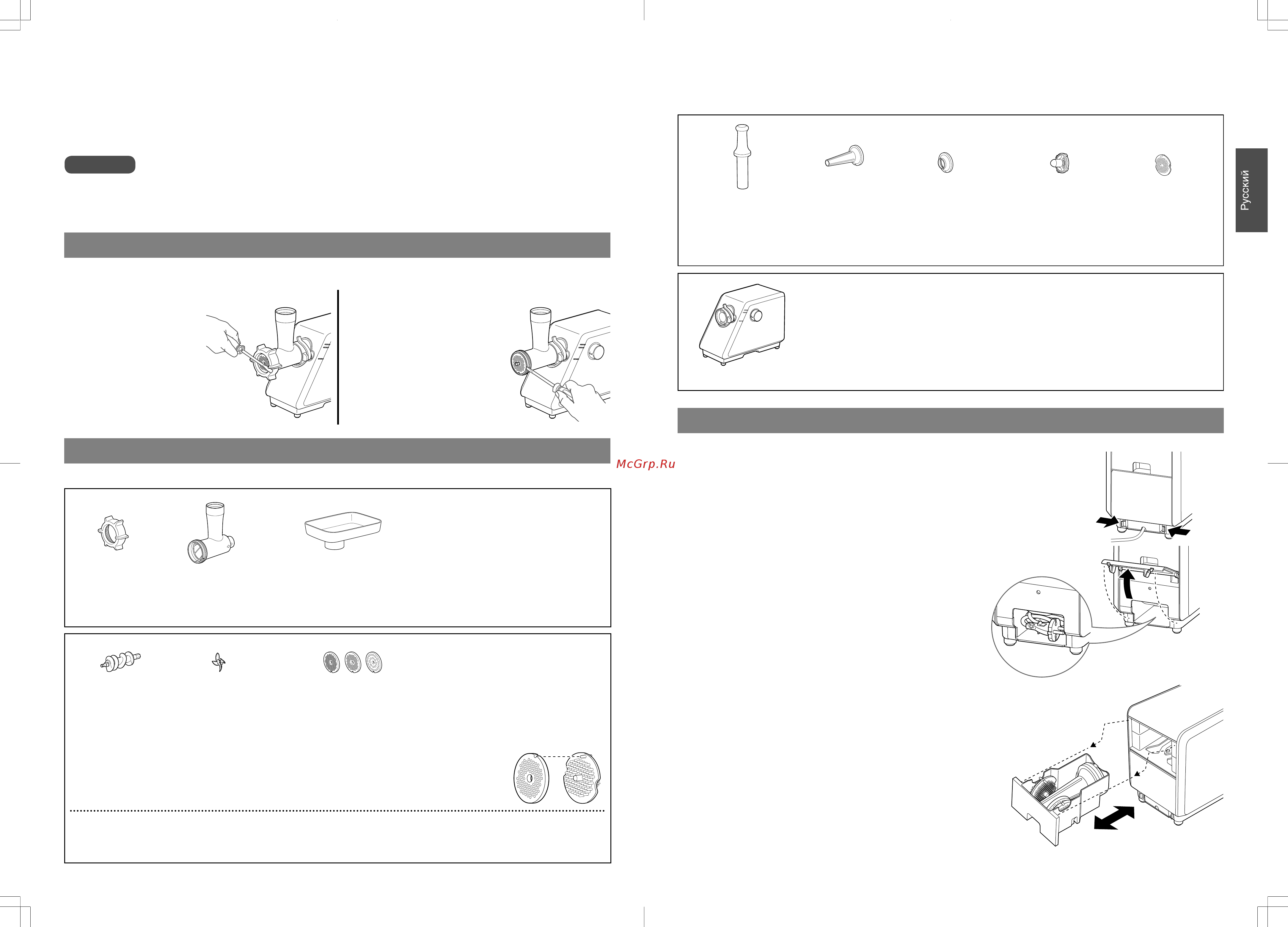 Русский

McGrp.Ru