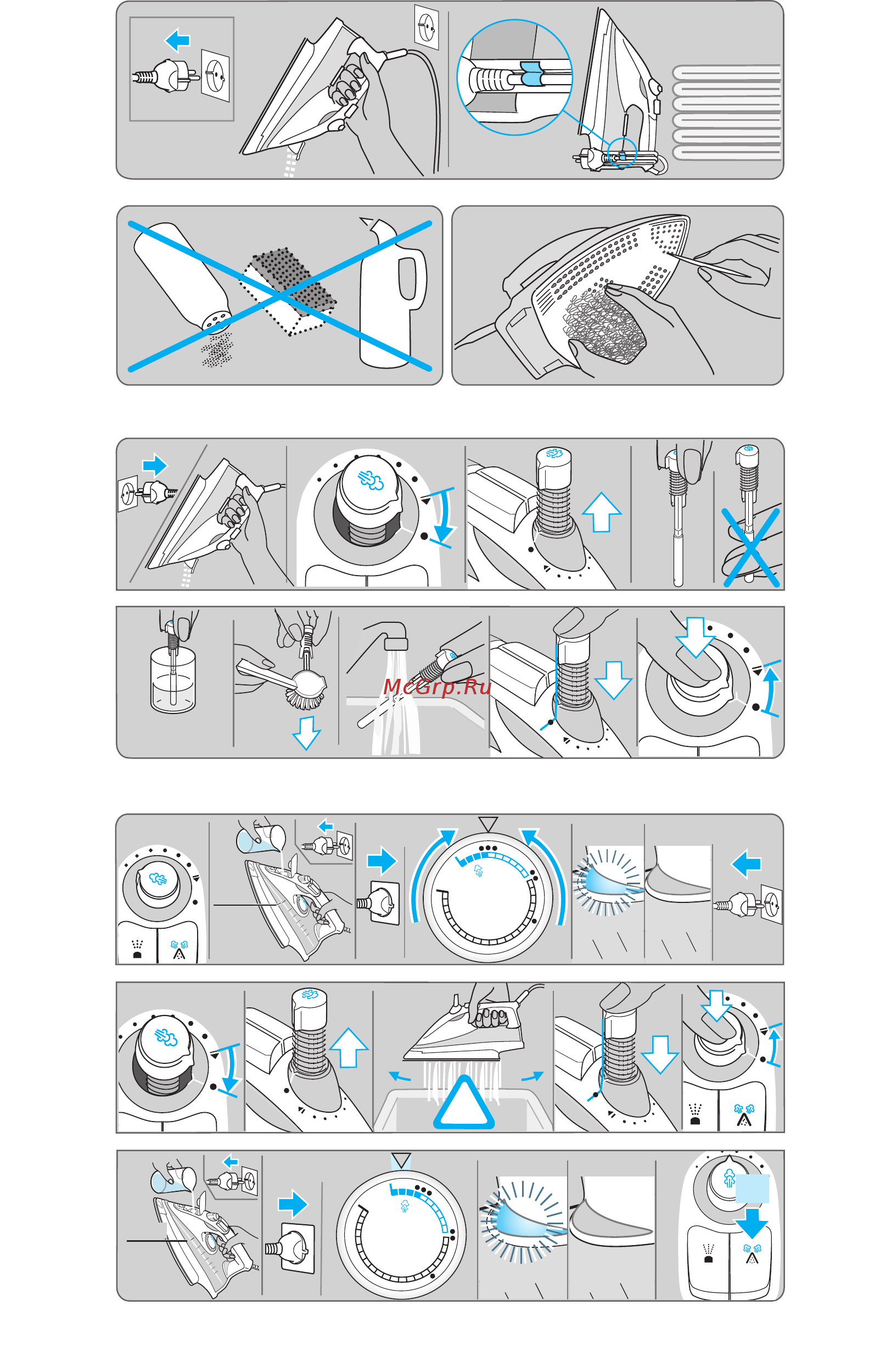 McGrp.Ru