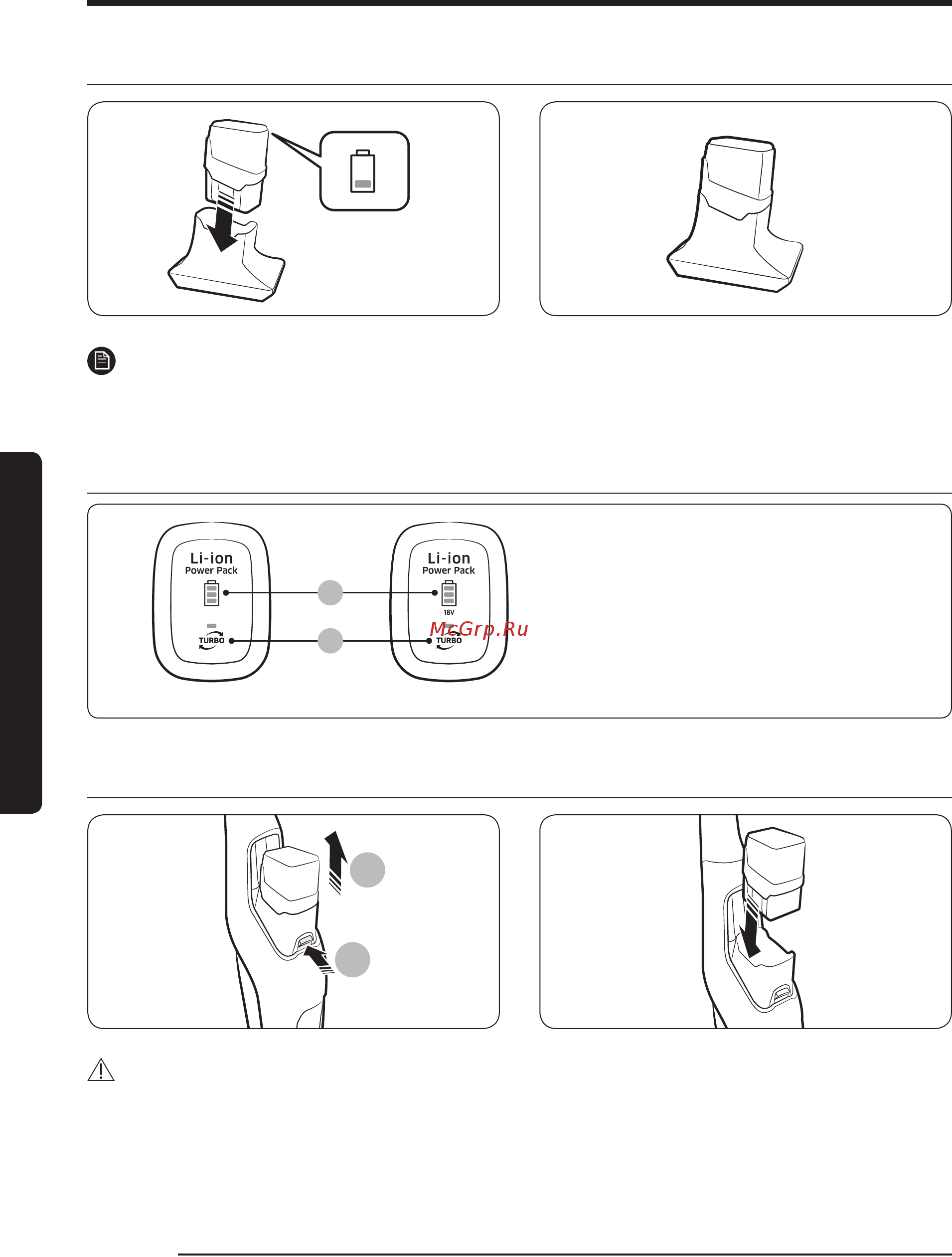 Li-ion
Power Pack

TURBO

Li-ion
Power Pack

18V

TURBO

McGrp.Ru