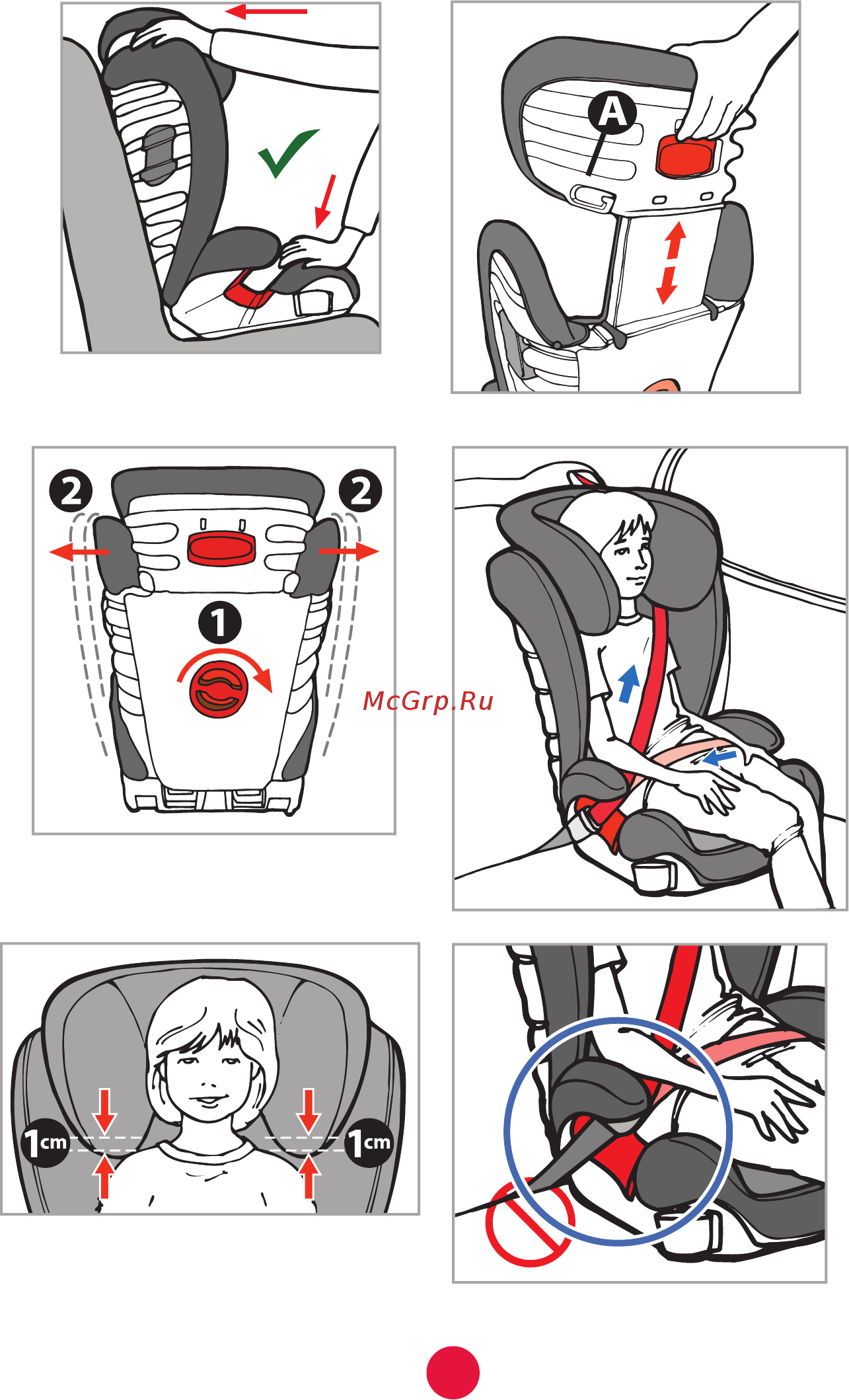 A

2 2

1

McGrp.Ru

1cm 1cm