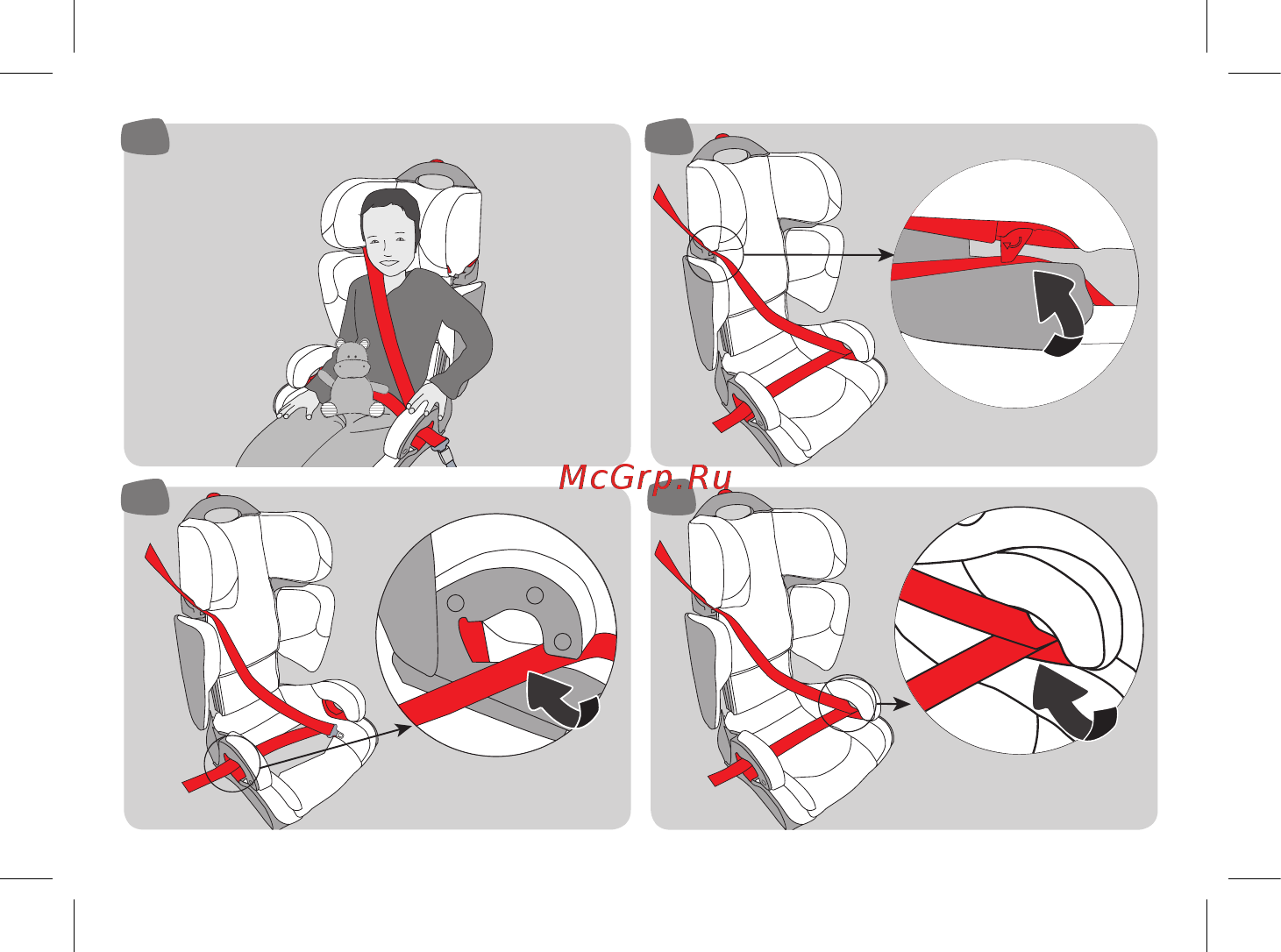 McGrp.Ru