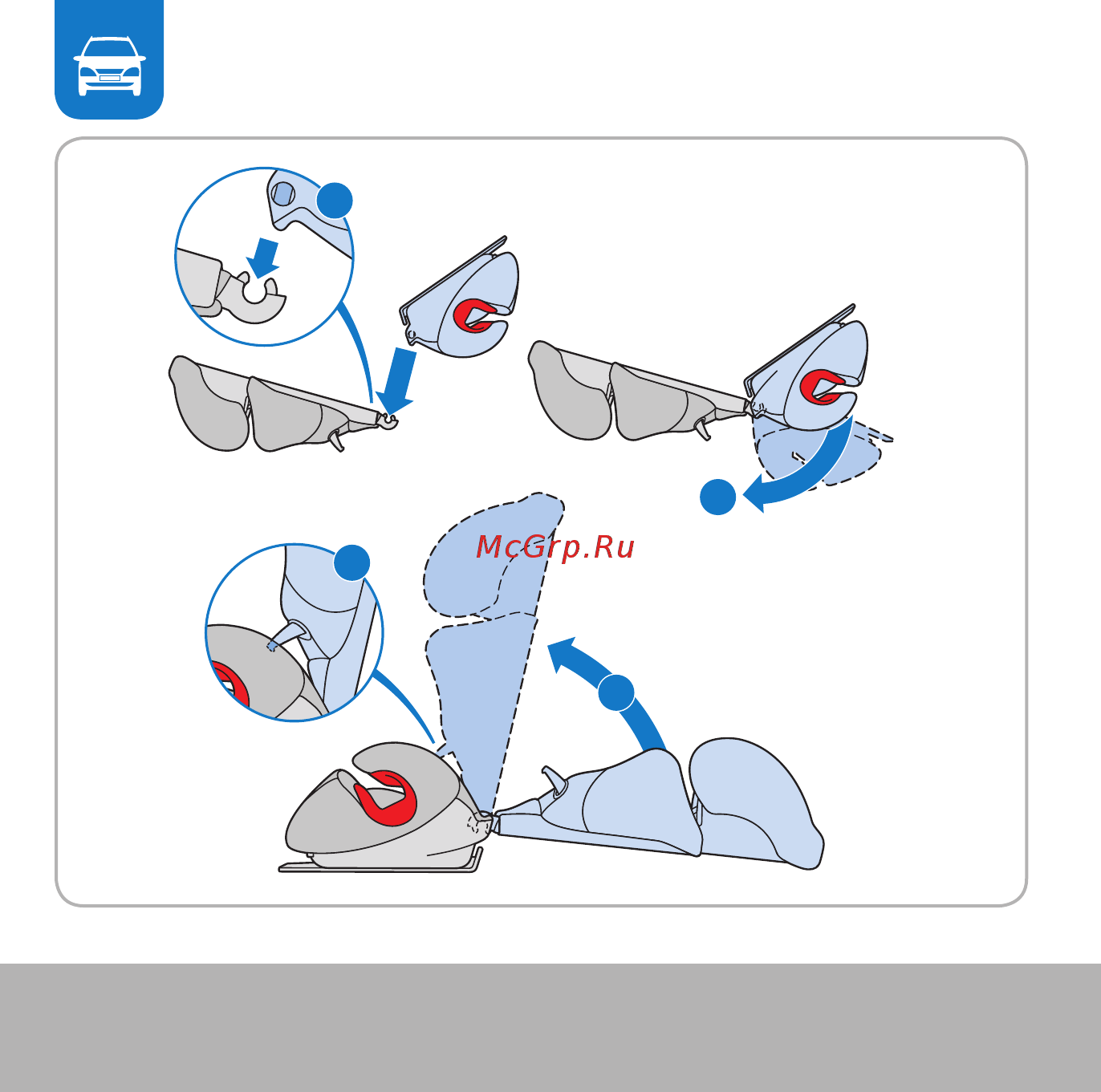 McGrp.Ru