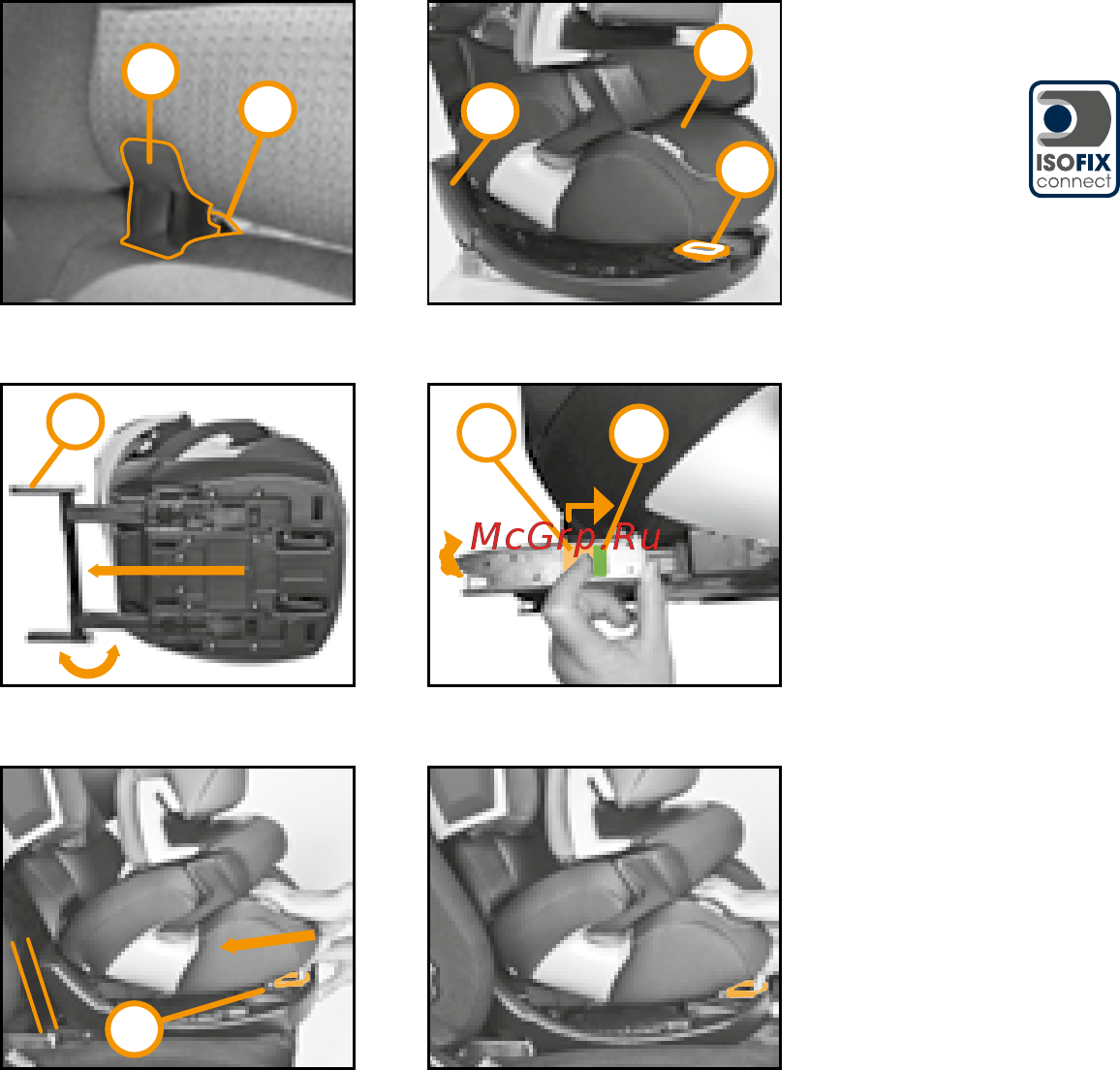 ISOFIX
connect

McGrp.Ru