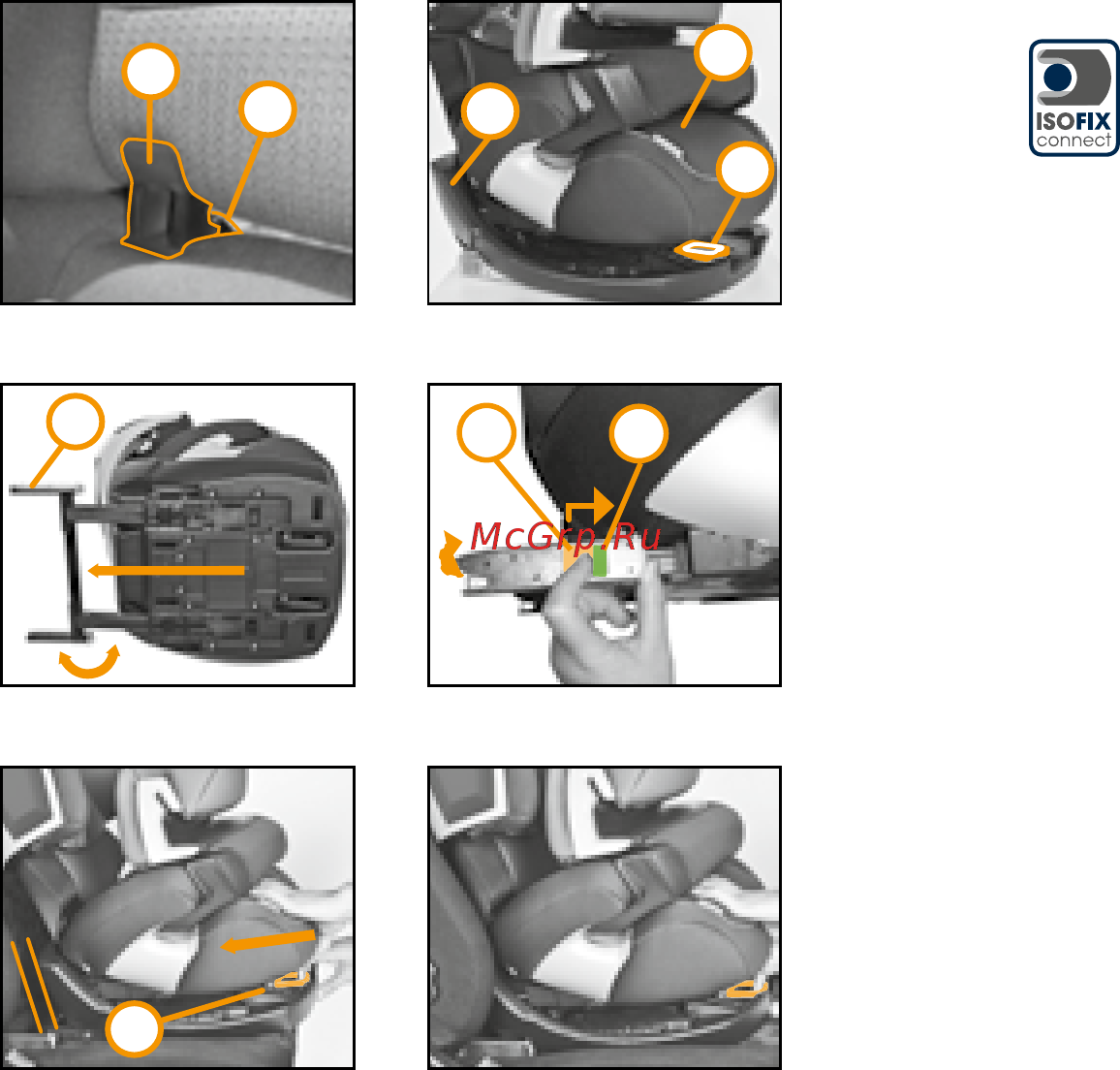 ISOFIX
connect

McGrp.Ru