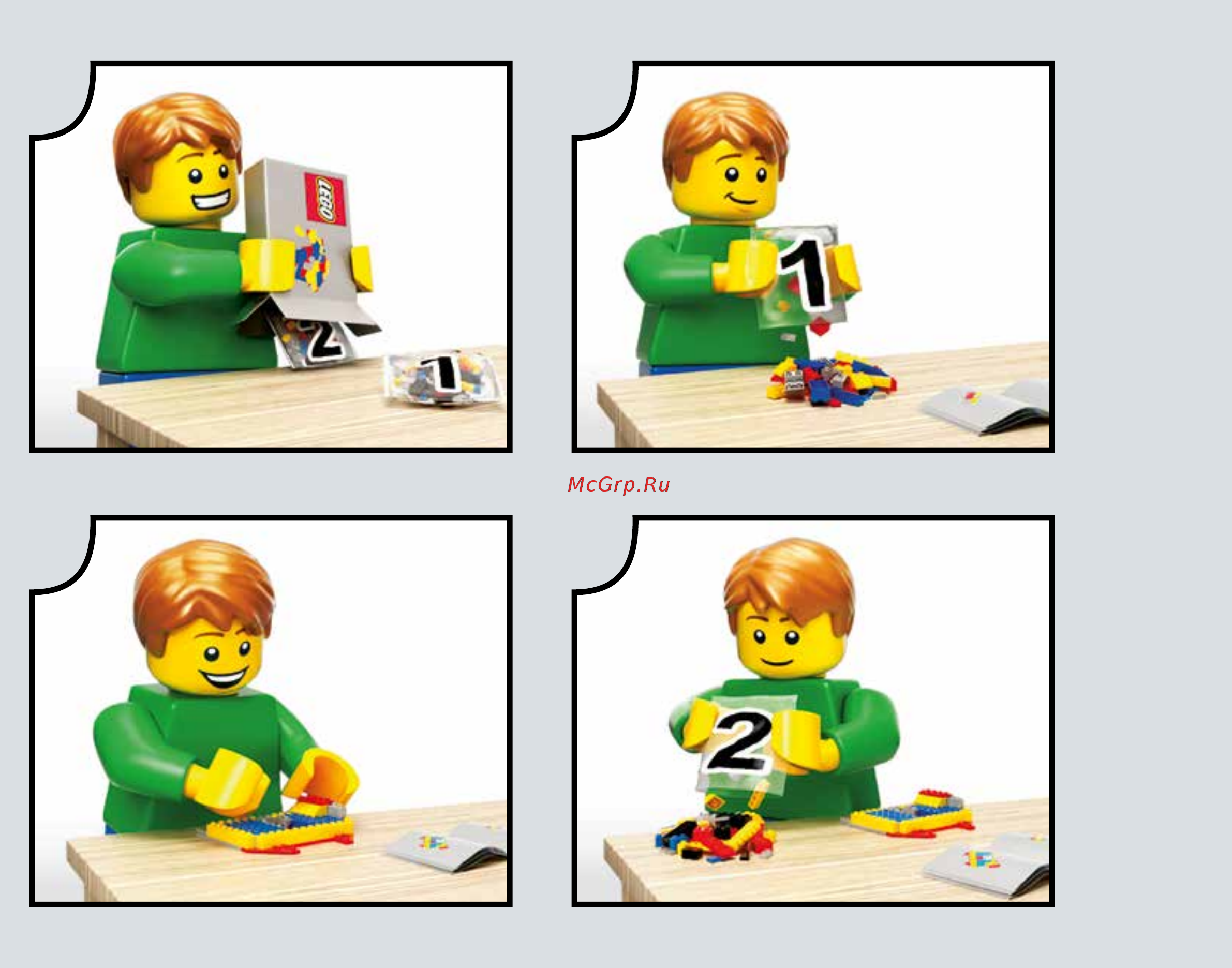 LEGO

2

1

1

McGrp.Ru

2